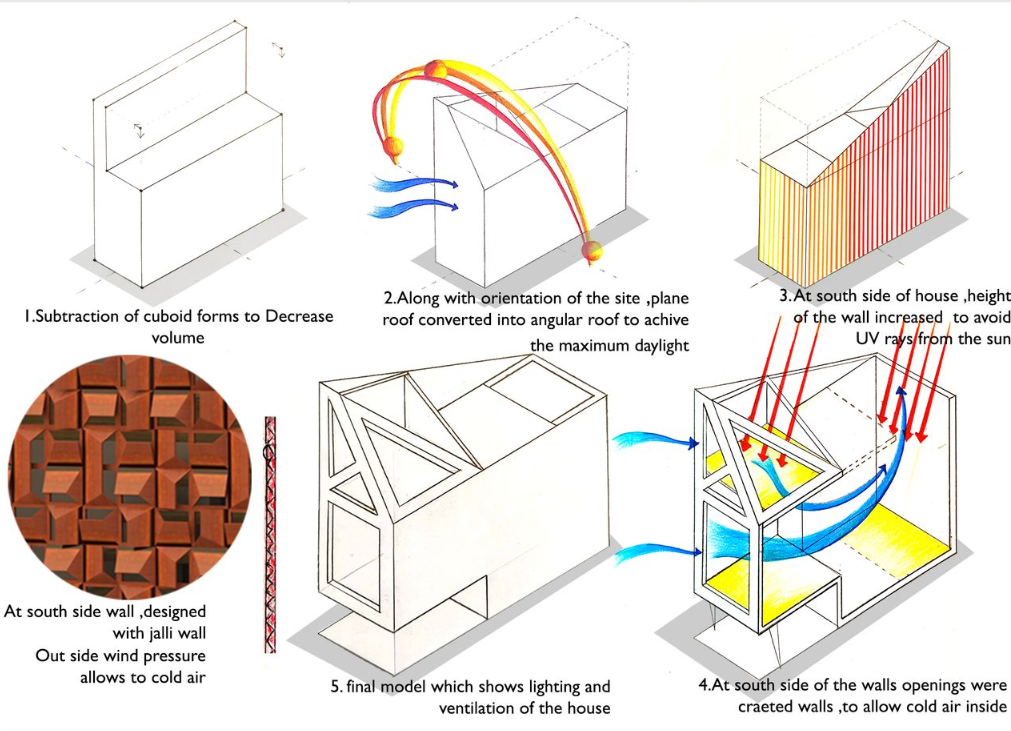 1.Subtraction of cuboid forms to Decrease volume

2.Along with orientation of the site ,plane roof converted into angular roof to achive the maximum daylight

3.At south side of house ,height of the wall increased to avoid UV rays from the sun

At south side wall ,designed with jalli wall
Out side wind pressure allows to cold air

5. final model which shows lighting and ventilation of the house

4.At south side of the walls openings were craeted walls ,to allow cold air inside