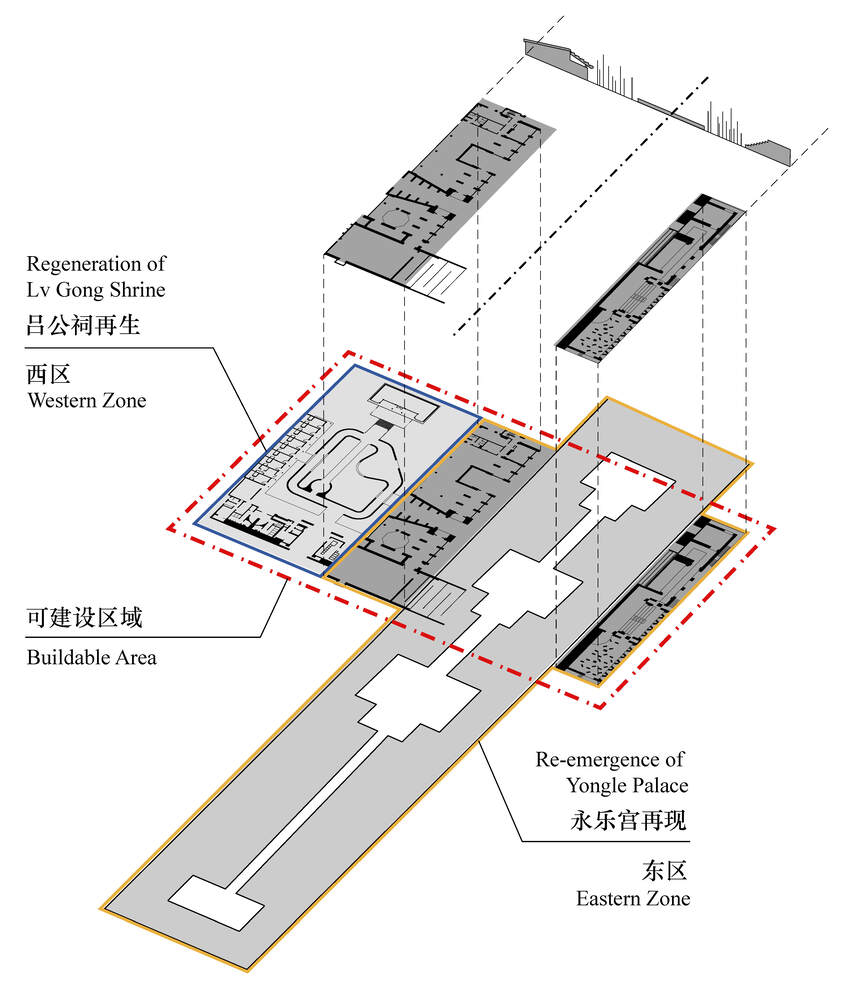 Regeneration of
Lv Gong Shrine
吕公祠再生

西区
Western Zone

可建设区域

Buildable Area

Re-emergence of
Yongle Palace
永乐宫再现

东区
Eastern Zone