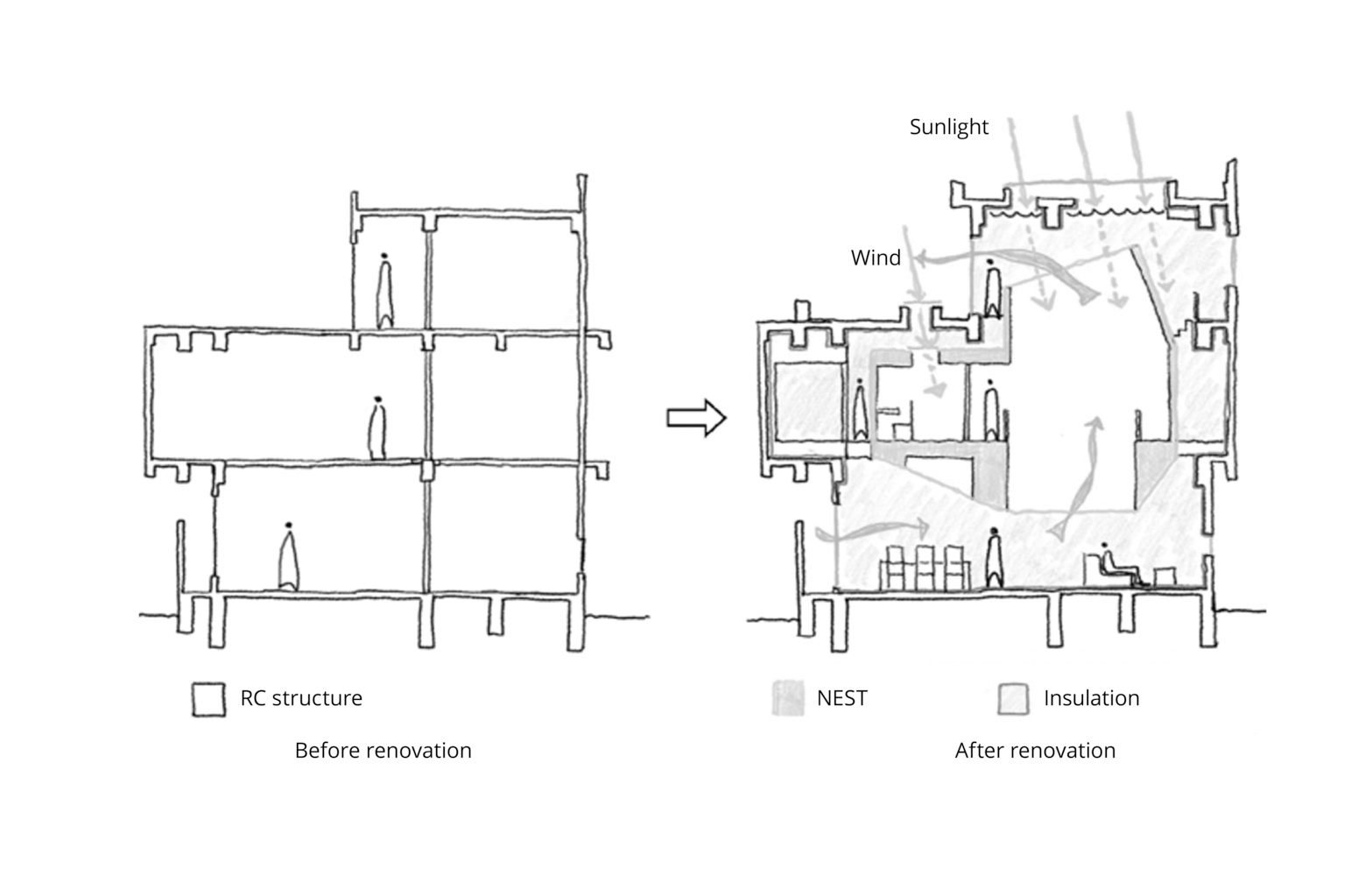 Sunlight

Wind

RC structure

Before renovation

NEST

Insulation

After renovation