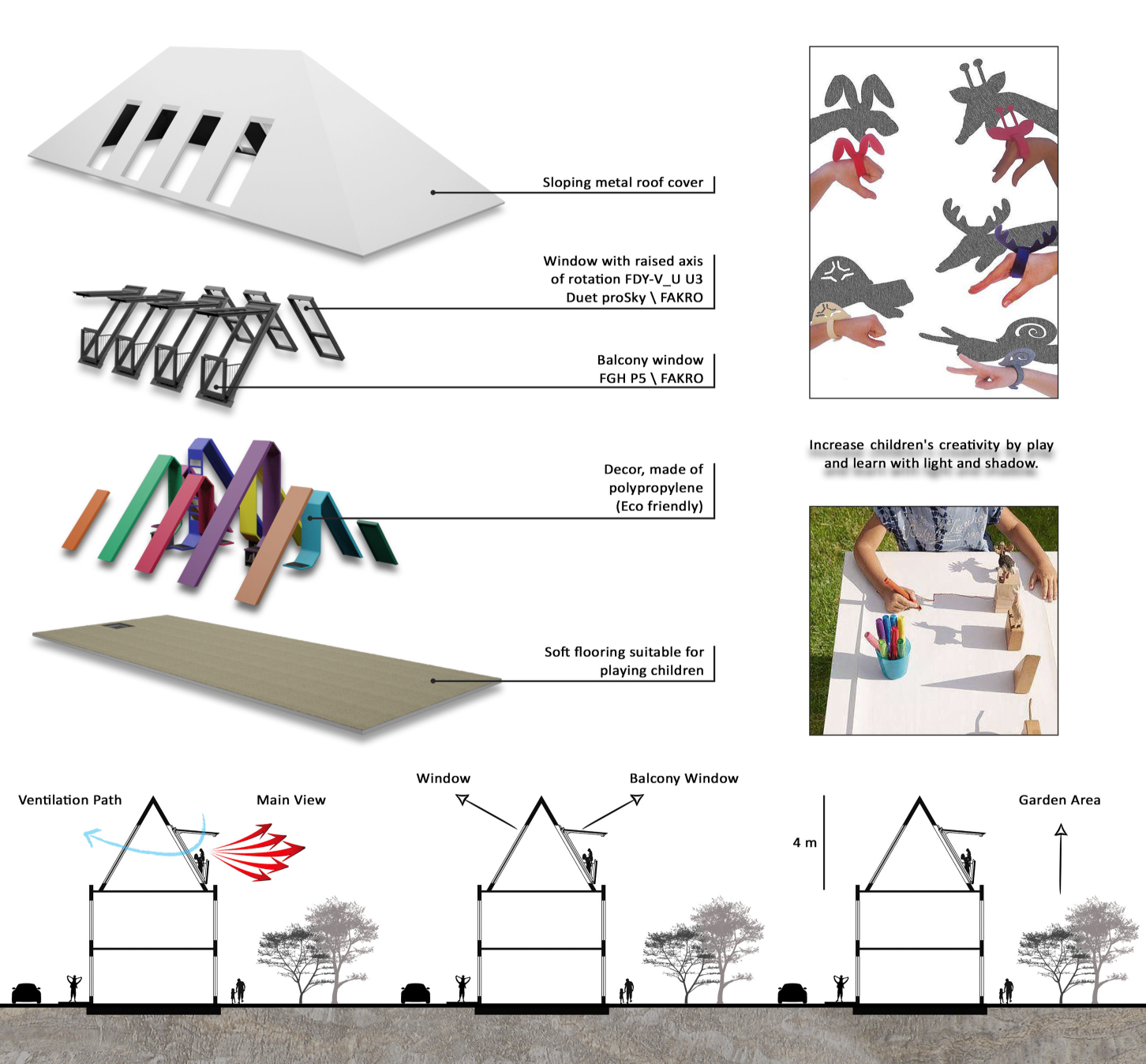 Sloping metal roof cover

Window with raised axis of rotation FDY-V_U U3 Duet proSky \ FAKRO

Balcony window FGH P5 \ FAKRO

Decor, made of polypropylene (Eco friendly)

Soft flooring suitable for playing children

Increase children's creativity by play and learn with light and shadow.

Ventilation Path

Main View

Window

Balcony Window

4 m

Garden Area