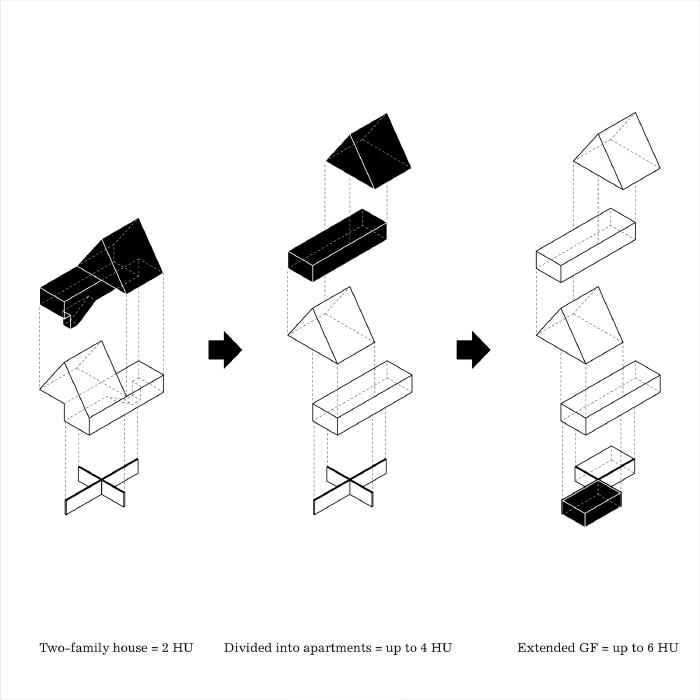 Two-family house = 2 HU

Divided into apartments = up to 4 HU

Extended GF = up to 6 HU