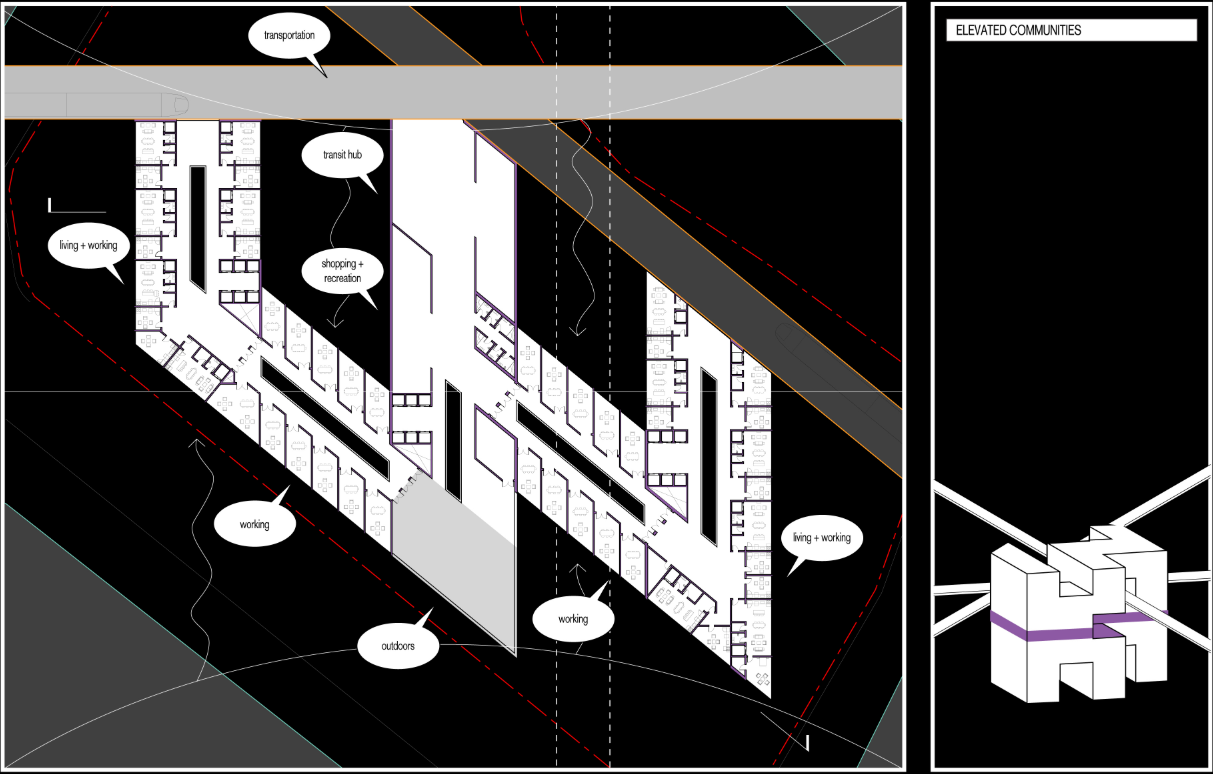 transportation

transit hub

living + working

shopping + recreation

working

living + working

working

outdoors

ELEVATED COMMUNITIES