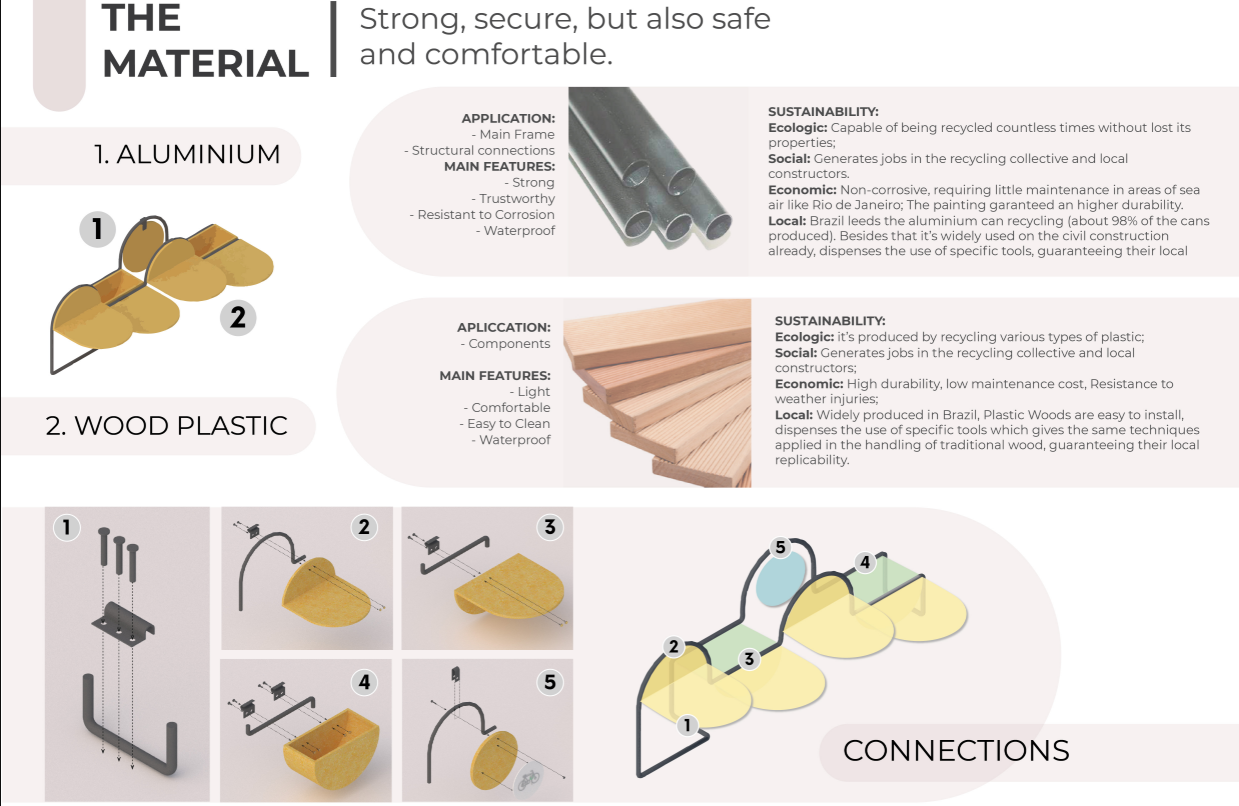 THE MATERIAL

Strong, secure, but also safe and comfortable.

1. ALUMINIUM

1

2

APPLICATION:
- Main Frame
- Structural connections
MAIN FEATURES:
- Strong
- Trustworthy
- Resistant to Corrosion
- Waterproof

SUSTAINABILITY:
Ecologic: Capable of being recycled countless times without lost its properties;
Social: Generates jobs in the recycling collective and local constructors.
Economic: Non-corrosive, requiring little maintenance in areas of sea air like Rio de Janeiro; The painting garanteed an higher durability.
Local: Brazil leeds the aluminium can recycling (about 98% of the cans produced). Besides that it's widely used on the civil construction already, dispenses the use of specific tools, guaranteeing their local

2. WOOD PLASTIC

APLICCATION:
- Components

MAIN FEATURES:
- Light
- Comfortable
- Easy to Clean
- Waterproof

SUSTAINABILITY:
Ecologic: it's produced by recycling various types of plastic;
Social: Generates jobs in the recycling collective and local constructors;
Economic: High durability, low maintenance cost, Resistance to weather injuries;
Local: Widely produced in Brazil, Plastic Woods are easy to install, dispenses the use of specific tools which gives the same techniques applied in the handling of traditional wood, guaranteeing their local replicability.

1

2

3

4

5

5

4

2

3

1

CONNECTIONS