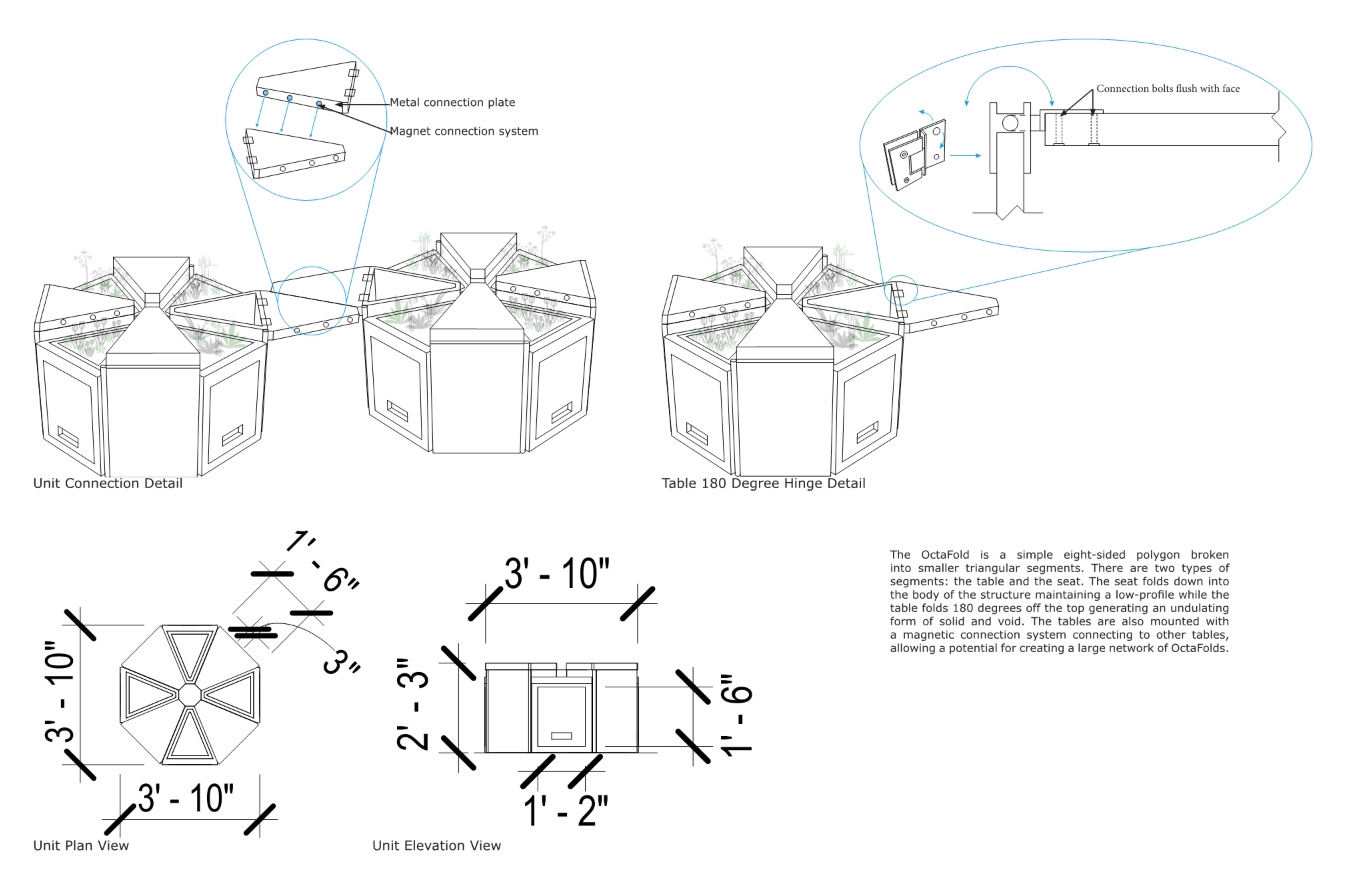 Metal connection plate

Magnet connection system

Connection bolts flush with face

Unit Connection Detail

Table 180 Degree Hinge Detail

1' - 6"

3"

3' - 10"

3' - 10"

Unit Plan View

3' - 10"

2' - 3"

1' - 6"

1' - 2"

Unit Elevation View

The OctaFold is a simple eight-sided polygon broken into smaller triangular segments. There are two types of segments: the table and the seat. The seat folds down into the body of the structure maintaining a low-profile while the table folds 180 degrees off the top generating an undulating form of solid and void. The tables are also mounted with a magnetic connection system connecting to other tables, allowing a potential for creating a large network of OctaFolds.