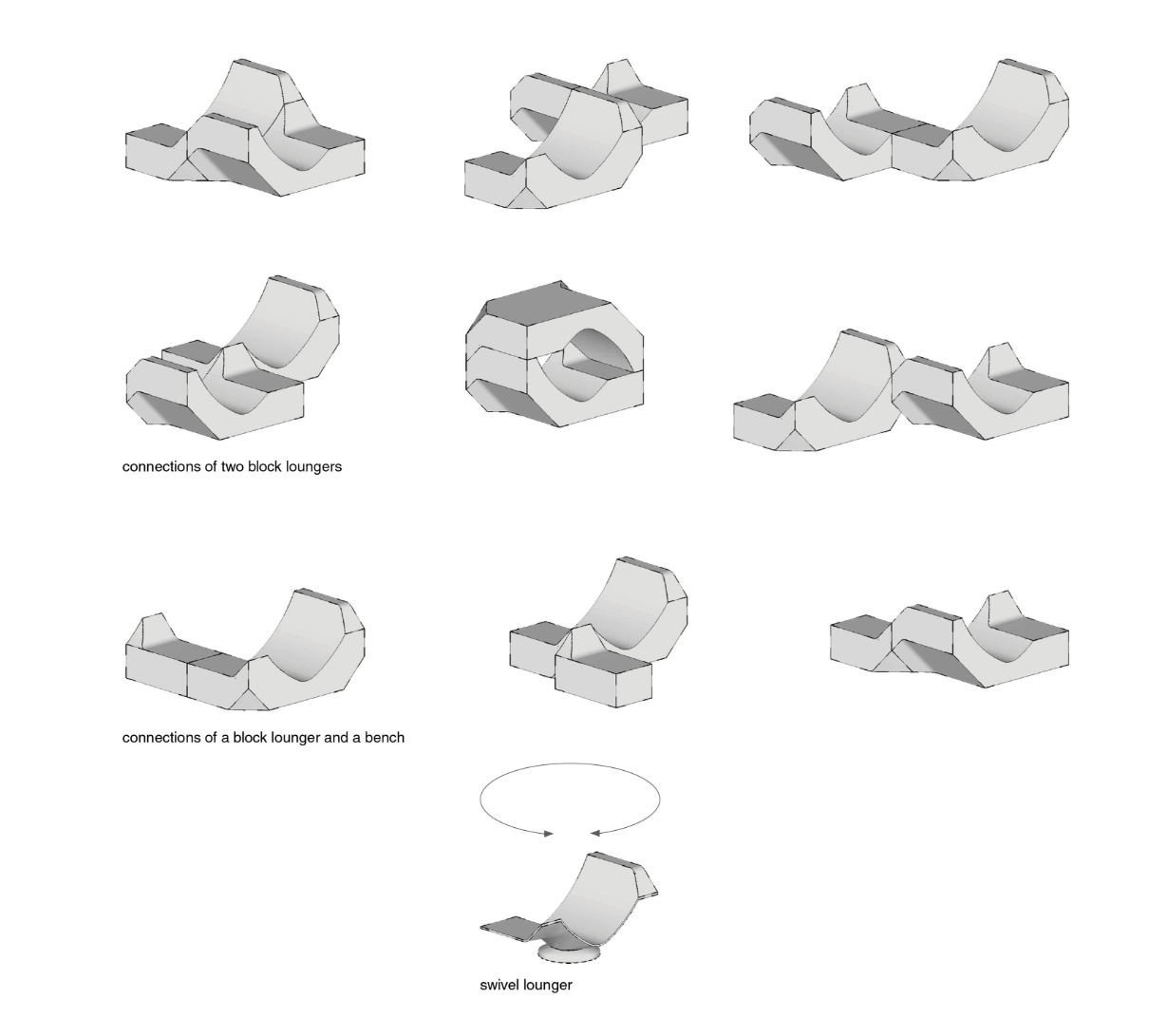 connections of two block loungers

connections of a block lounger and a bench

swivel lounger