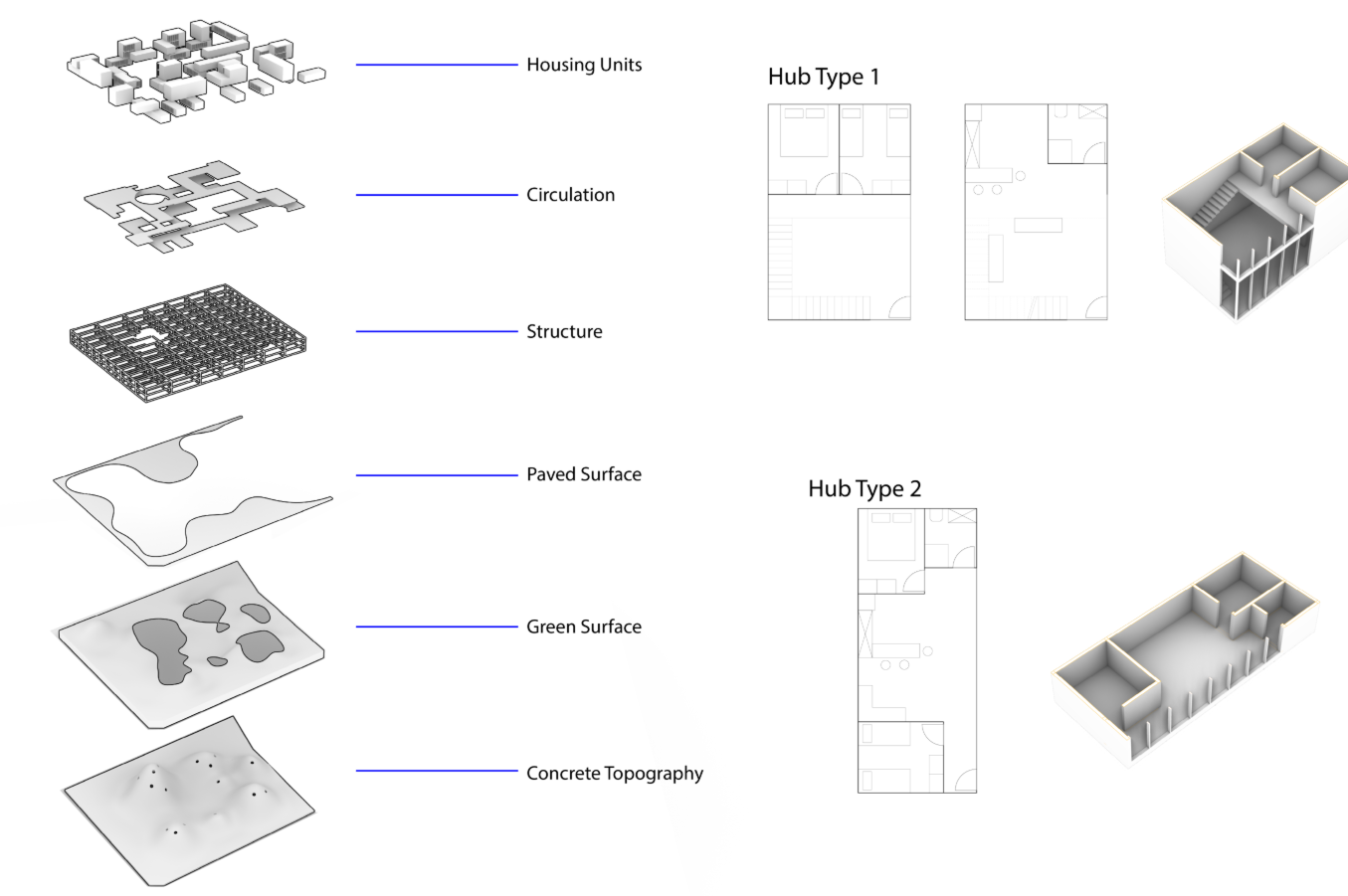 Housing Units

Circulation

Structure

Paved Surface

Green Surface

Concrete Topography

Hub Type 1

Hub Type 2