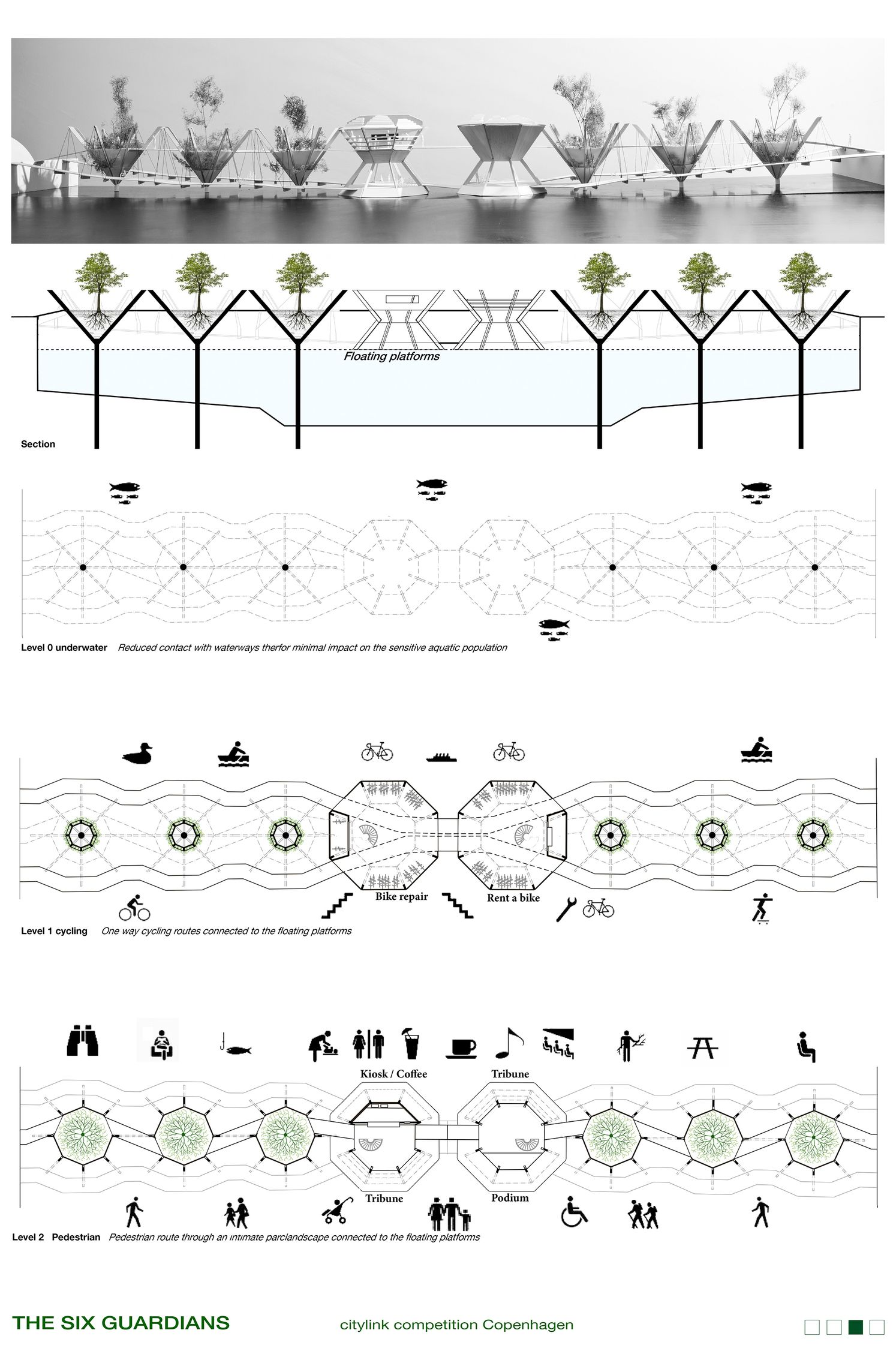 Floating platforms

Section

Level 0 underwater Reduced contact with waterways therfor minimal impact on the sensitive aquatic population

Bike repair

Rent a bike

Level 1 cycling One way cycling routes connected to the floating platforms

Kiosk / Coffee

Tribune

Tribune

Podium

Level 2 Pedestrian Pedestrian route through an intimate parclandscape connected to the floating platforms

THE SIX GUARDIANS

citylink competition Copenhagen