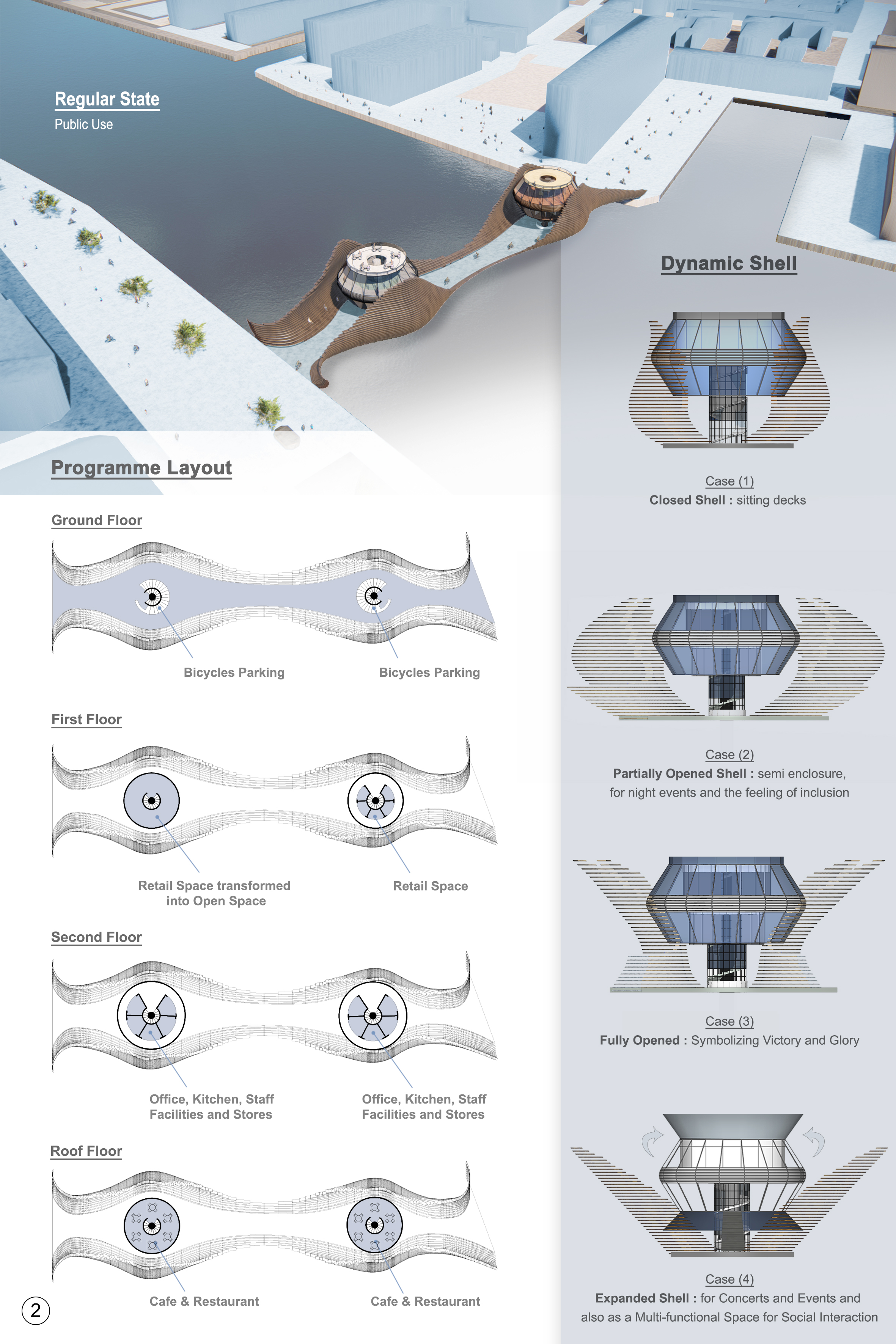 Regular State
Public Use

Programme Layout

Ground Floor

Bicycles Parking

Bicycles Parking

First Floor

Retail Space transformed into Open Space

Retail Space

Second Floor

Office, Kitchen, Staff Facilities and Stores

Office, Kitchen, Staff Facilities and Stores

Roof Floor

Cafe & Restaurant

Cafe & Restaurant

2

Dynamic Shell

Case (1)
Closed Shell : sitting decks

Case (2)
Partially Opened Shell : semi enclosure, for night events and the feeling of inclusion

Case (3)
Fully Opened : Symbolizing Victory and Glory

Case (4)
Expanded Shell : for Concerts and Events and also as a Multi-functional Space for Social Interaction