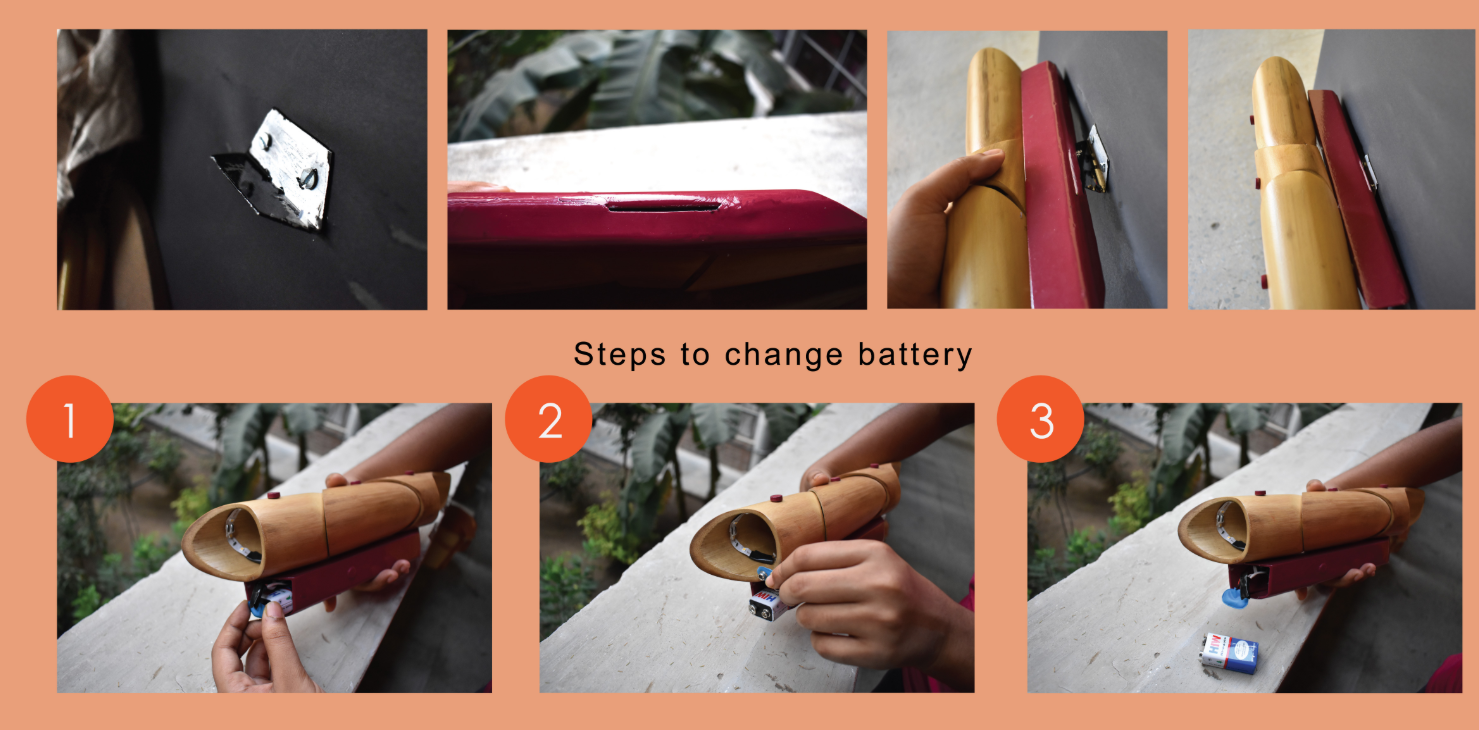 Steps to change battery

1

2

3