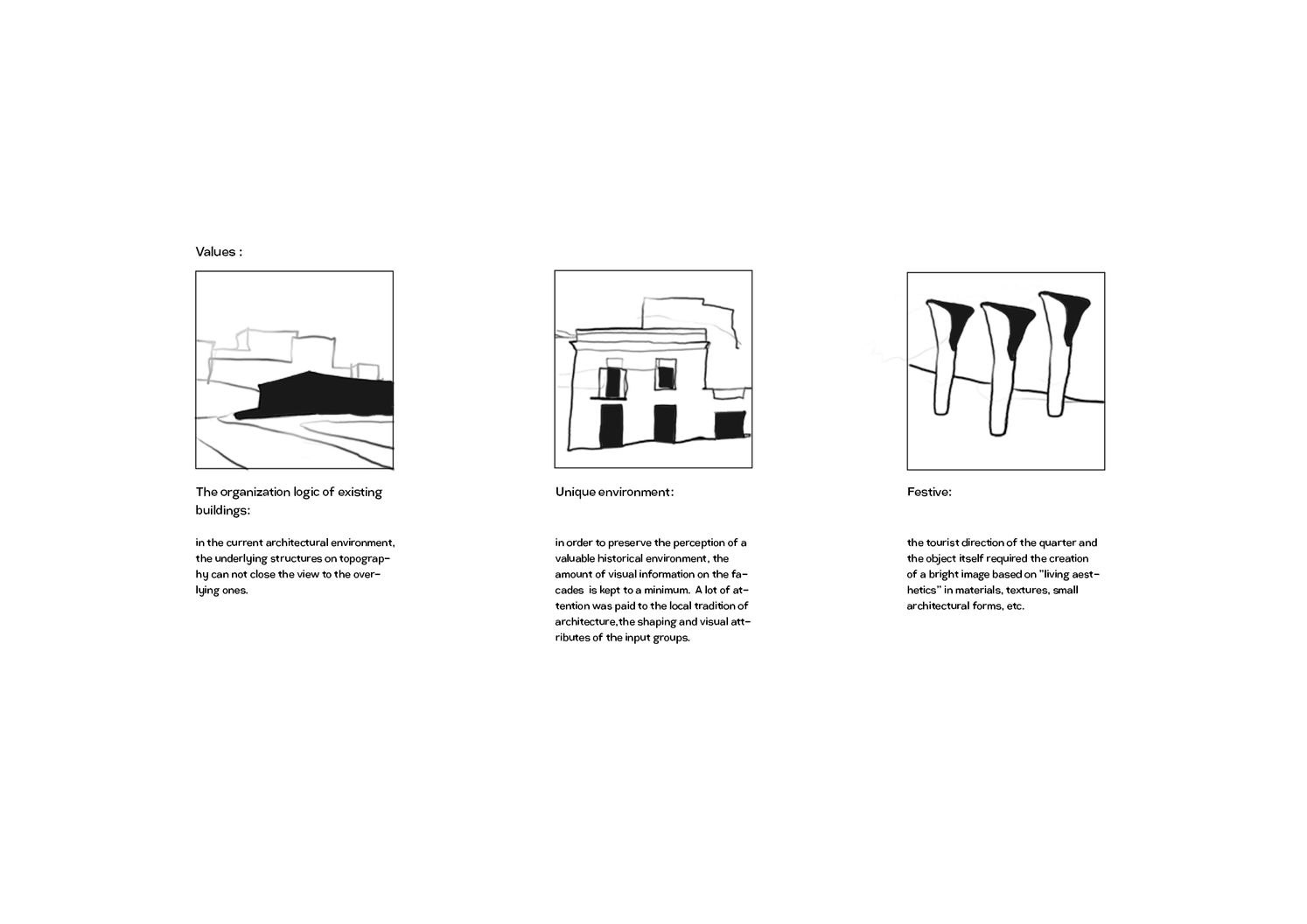 Values :

The organization logic of existing buildings:

in the current architectural environment, the underlying structures on topography can not close the view to the overlying ones.

Unique environment:

in order to preserve the perception of a valuable historical environment, the amount of visual information on the facades  is kept to a minimum.  A lot of attention was paid to the local tradition of architecture,the shaping and visual attributes of the input groups.

Festive:

the tourist direction of the quarter and the object itself required the creation of a bright image based on "living aesthetics" in materials, textures, small architectural forms, etc.