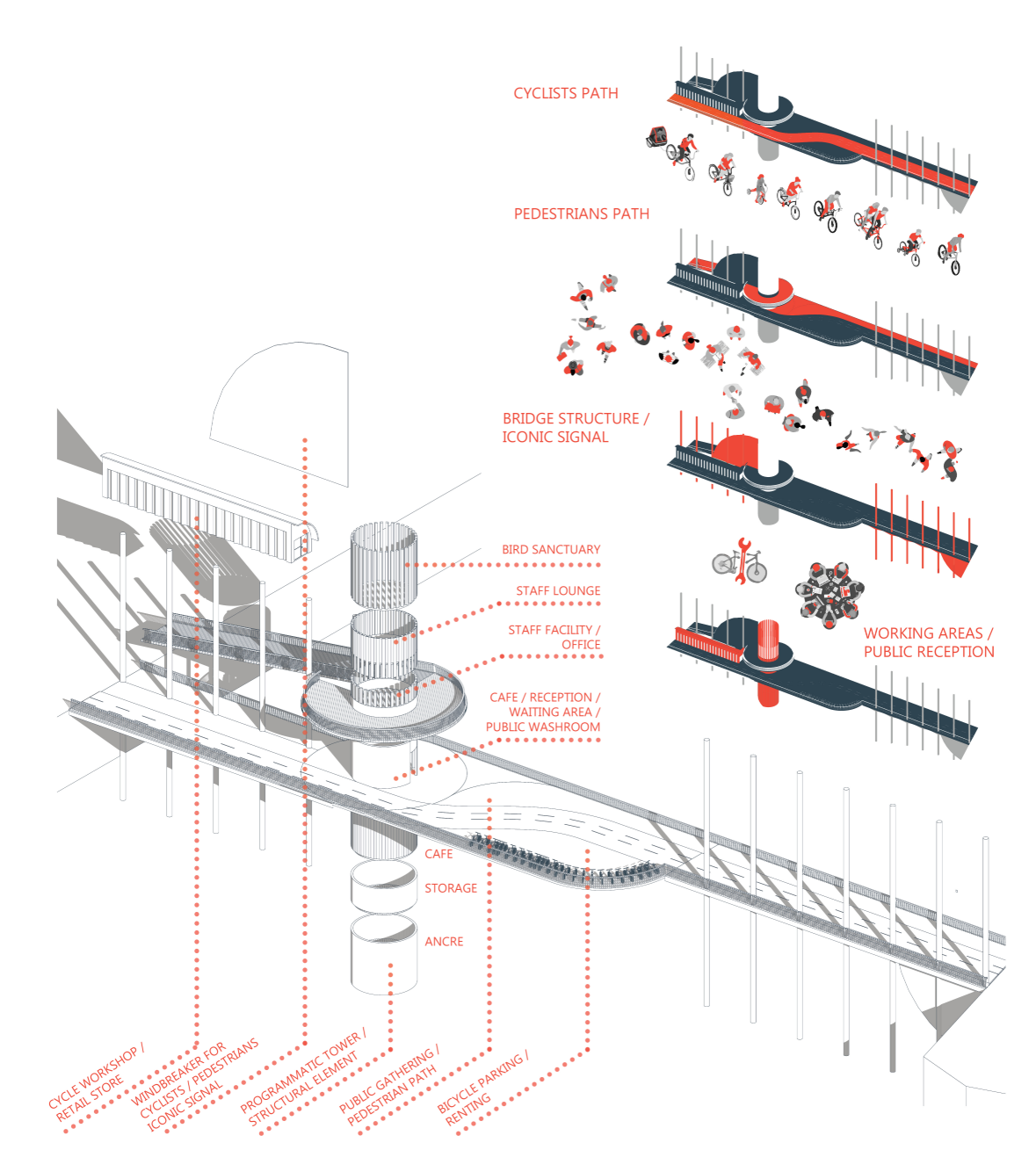 CYCLISTS PATH

PEDESTRIANS PATH

BRIDGE STRUCTURE / ICONIC SIGNAL

WORKING AREAS / PUBLIC RECEPTION

BIRD SANCTUARY

STAFF LOUNGE

STAFF FACILITY / OFFICE

CAFE / RECEPTION / WAITING AREA / PUBLIC WASHROOM

CAFE

STORAGE

ANCRE

CYCLE WORKSHOP / RETAIL STORE

WINDBREAKER FOR CYCLISTS / PEDESTRIANS ICONIC SIGNAL

PROGRAMMATIC TOWER / STRUCTURAL ELEMENT

PUBLIC GATHERING / PEDESTRIAN PATH

BICYCLE PARKING / RENTING