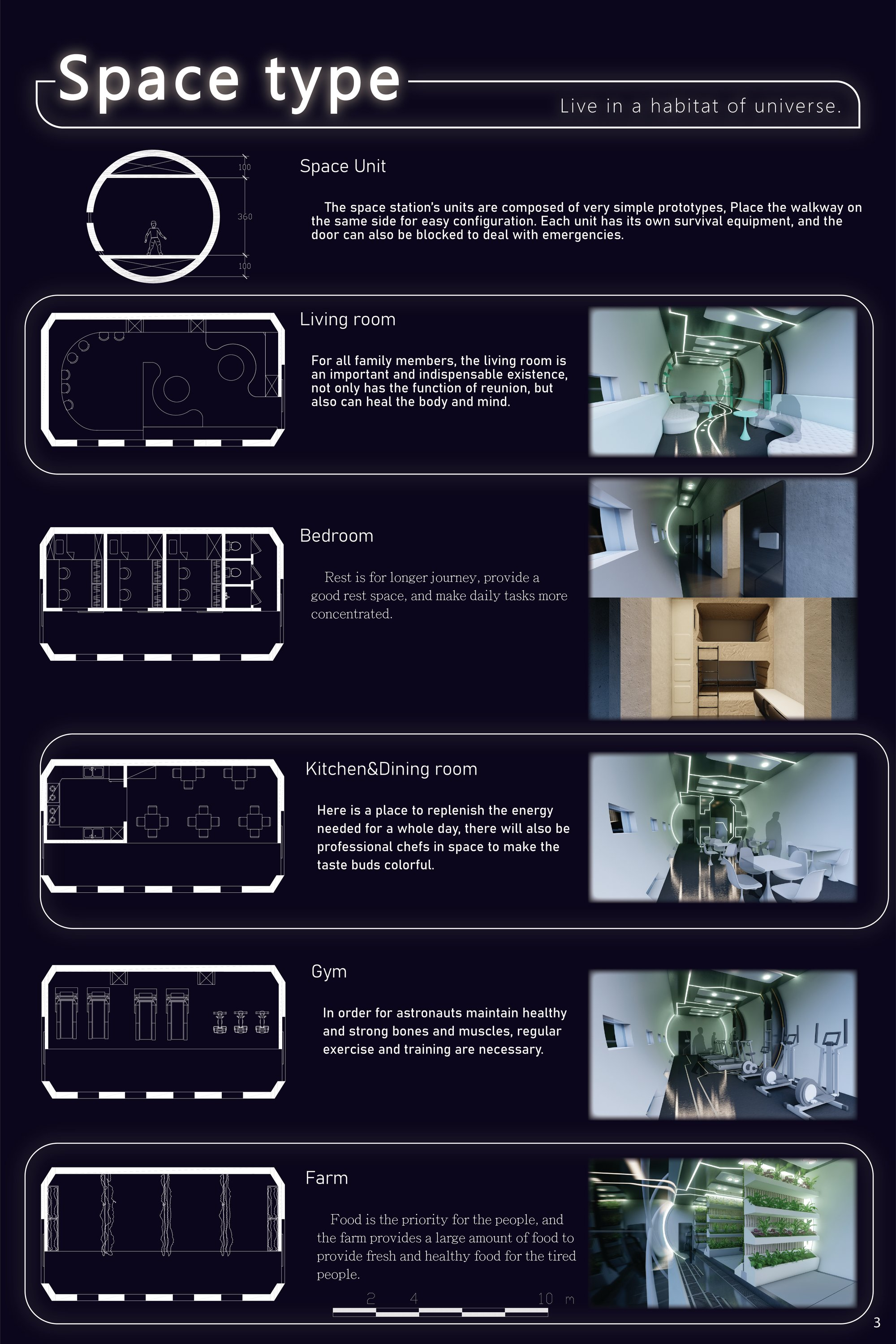 Space type

Live in a habitat of universe.

100
360
100

Space Unit

The space station's units are composed of very simple prototypes, Place the walkway on the same side for easy configuration. Each unit has its own survival equipment, and the door can also be blocked to deal with emergencies.

Living room

For all family members, the living room is an important and indispensable existence, not only has the function of reunion, but also can heal the body and mind.

Bedroom

Rest is for longer journey, provide a good rest space, and make daily tasks more concentrated.

Kitchen&Dining room

Here is a place to replenish the energy needed for a whole day, there will also be professional chefs in space to make the taste buds colorful.

Gym

In order for astronauts maintain healthy and strong bones and muscles, regular exercise and training are necessary.

Farm

Food is the priority for the people, and the farm provides a large amount of food to provide fresh and healthy food for the tired people.

2 4 10 m

3