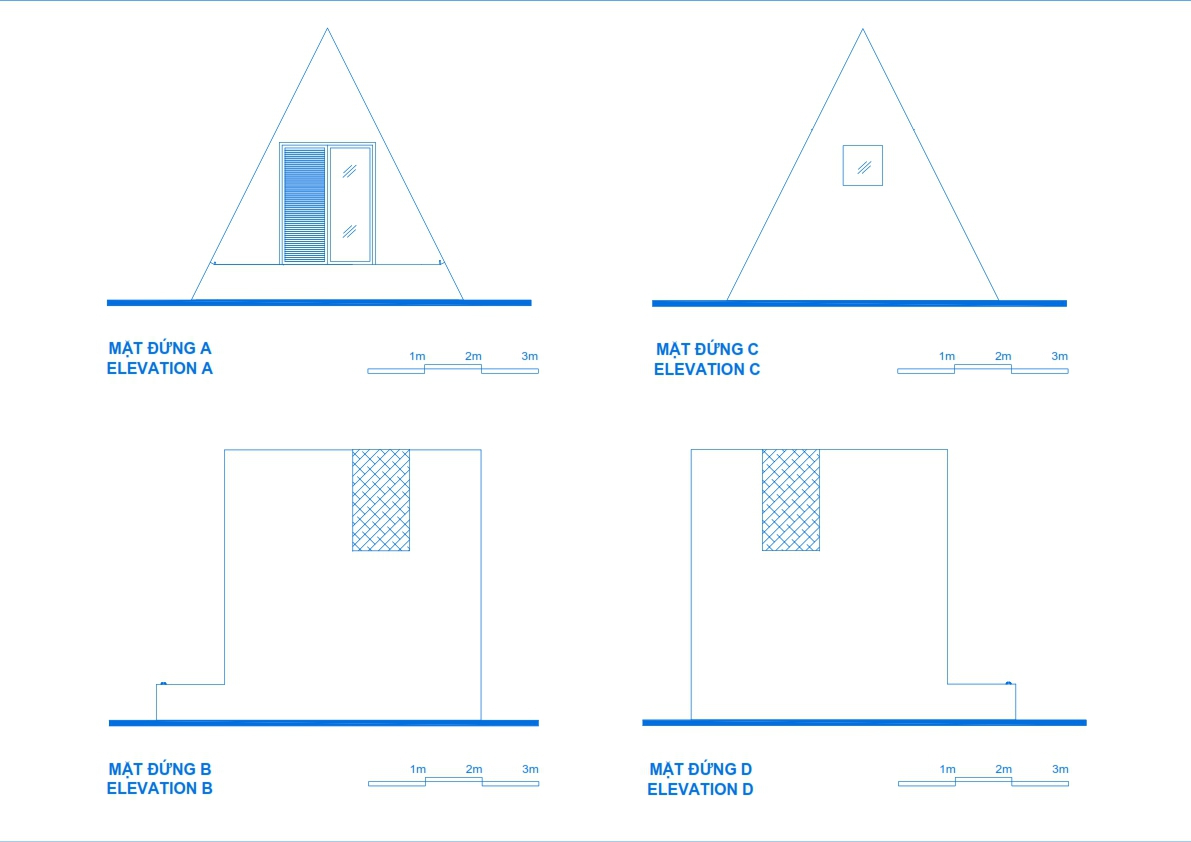 MẶT ĐỨNG A
ELEVATION A

1m 2m 3m

MẶT ĐỨNG C
ELEVATION C

1m 2m 3m

MẶT ĐỨNG B
ELEVATION B

1m 2m 3m

MẶT ĐỨNG D
ELEVATION D

1m 2m 3m