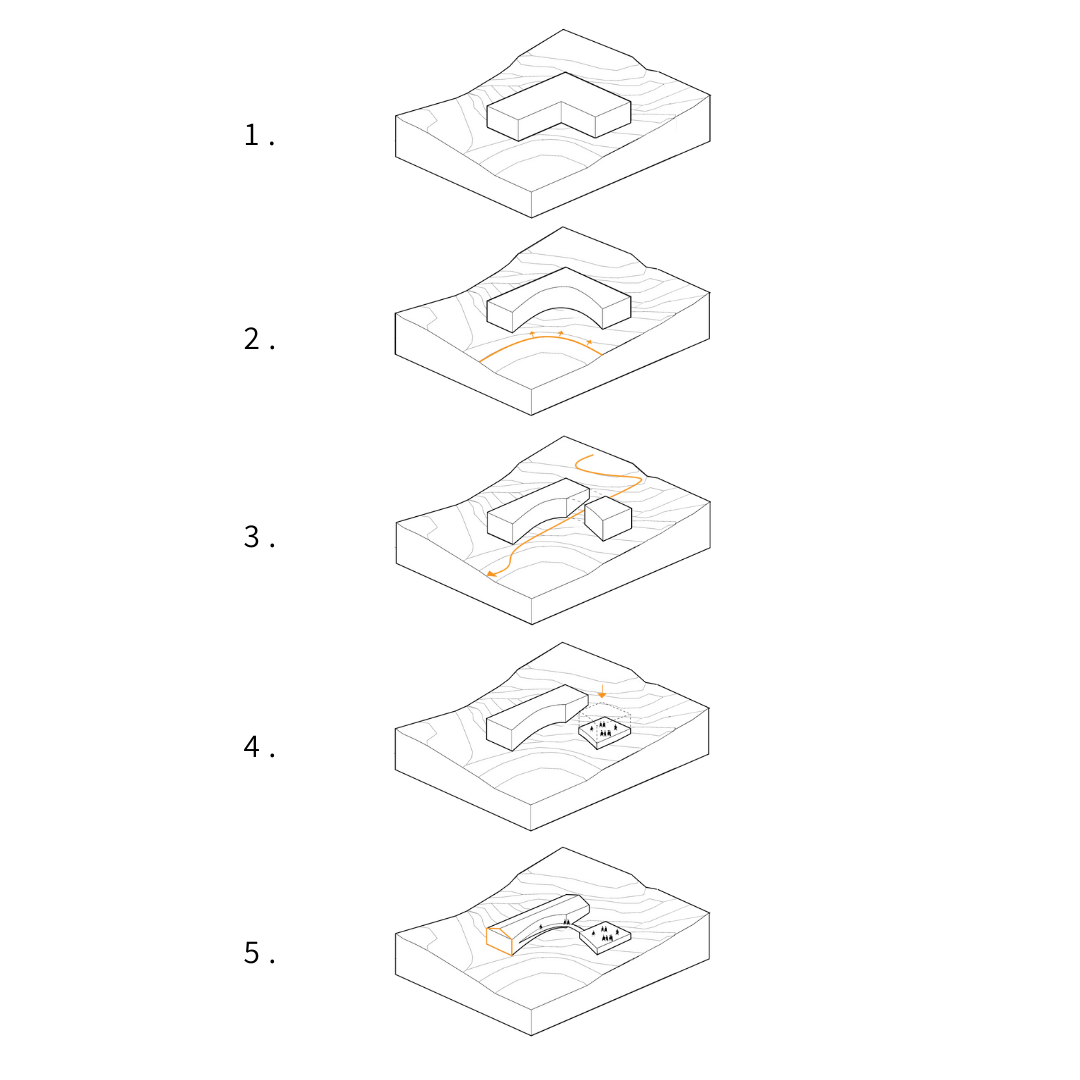 1.

2.

3.

4.

5.