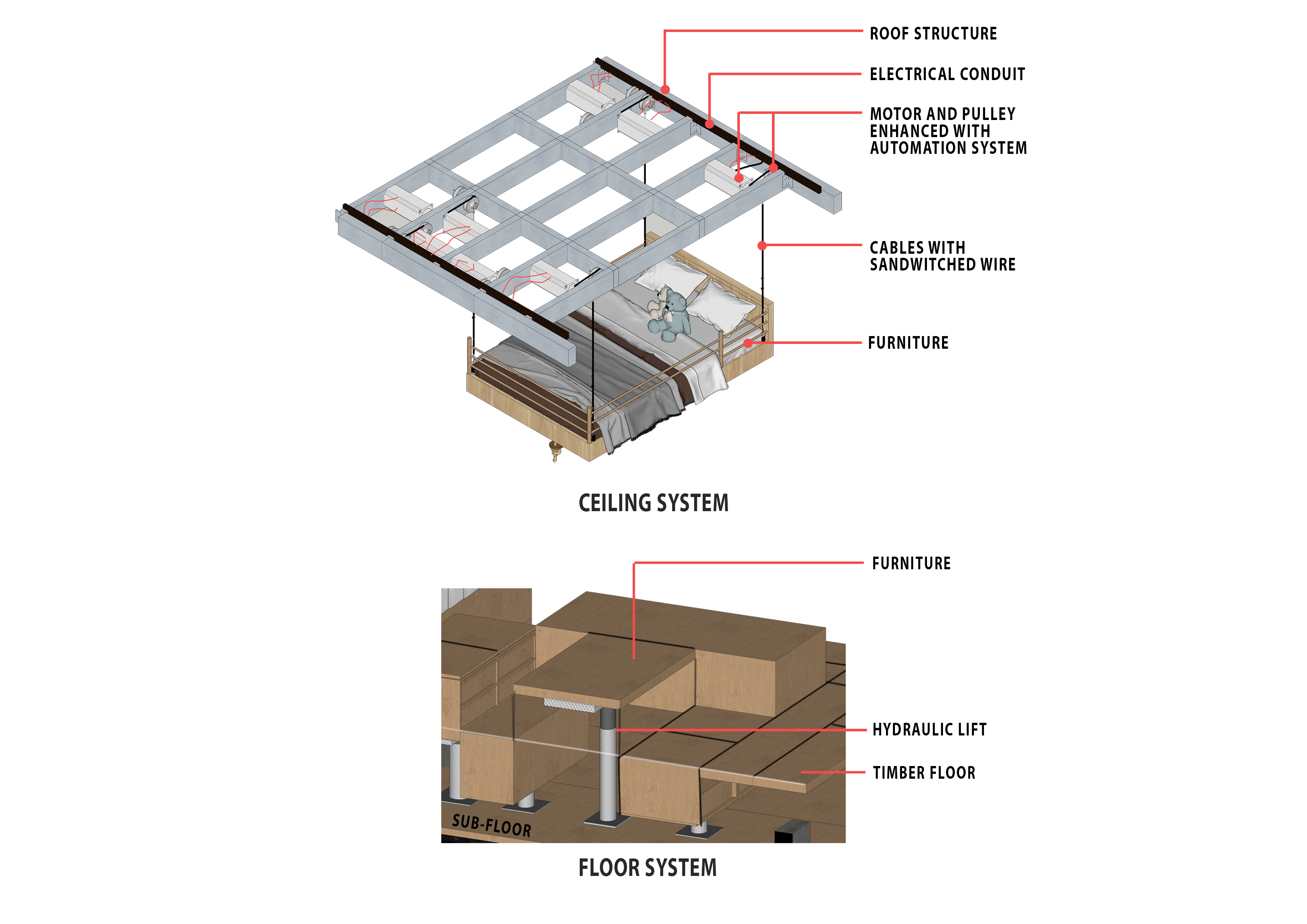 ROOF STRUCTURE

ELECTRICAL CONDUIT

MOTOR AND PULLEY ENHANCED WITH AUTOMATION SYSTEM

CABLES WITH SANDWITCHED WIRE

FURNITURE

CEILING SYSTEM

FURNITURE

HYDRAULIC LIFT

TIMBER FLOOR

SUB-FLOOR

FLOOR SYSTEM