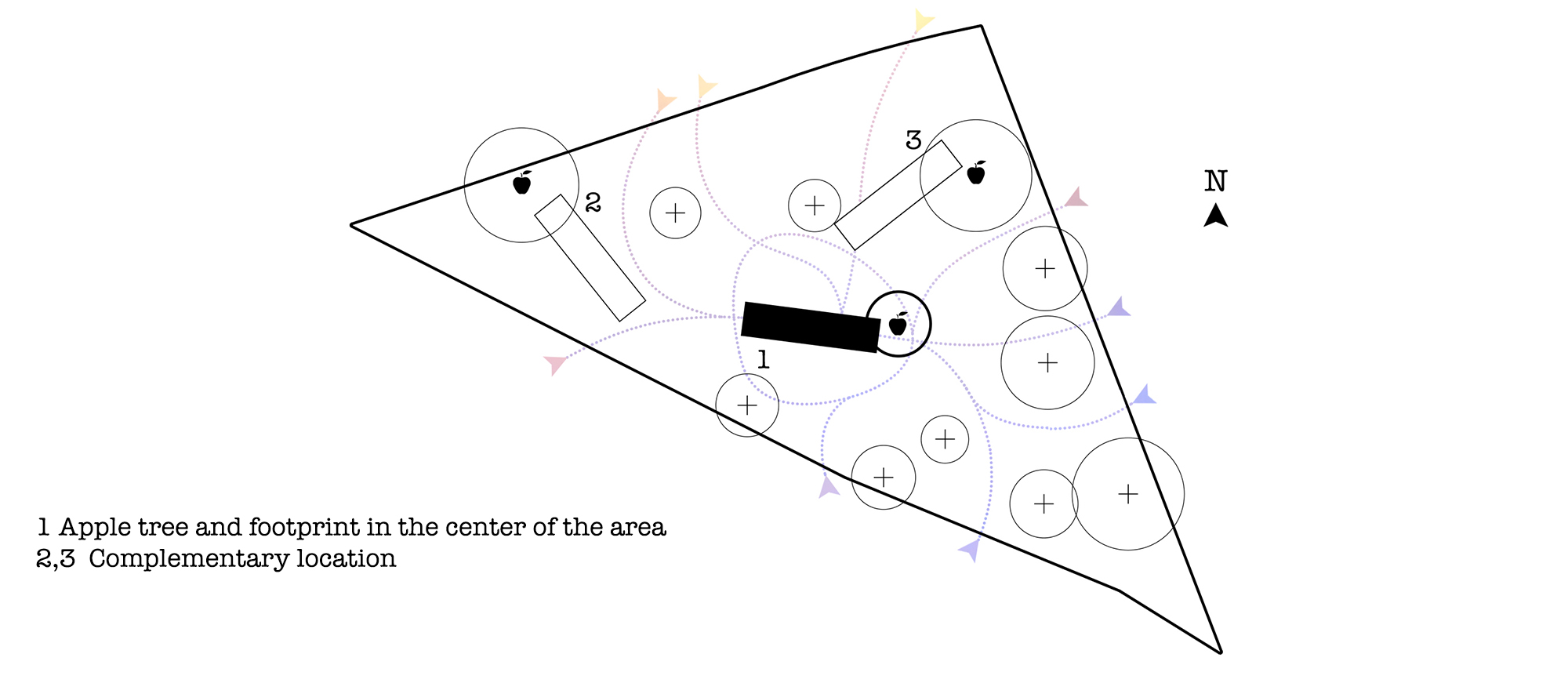 3

2

N

1

1 Apple tree and footprint in the center of the area
2,3 Complementary location