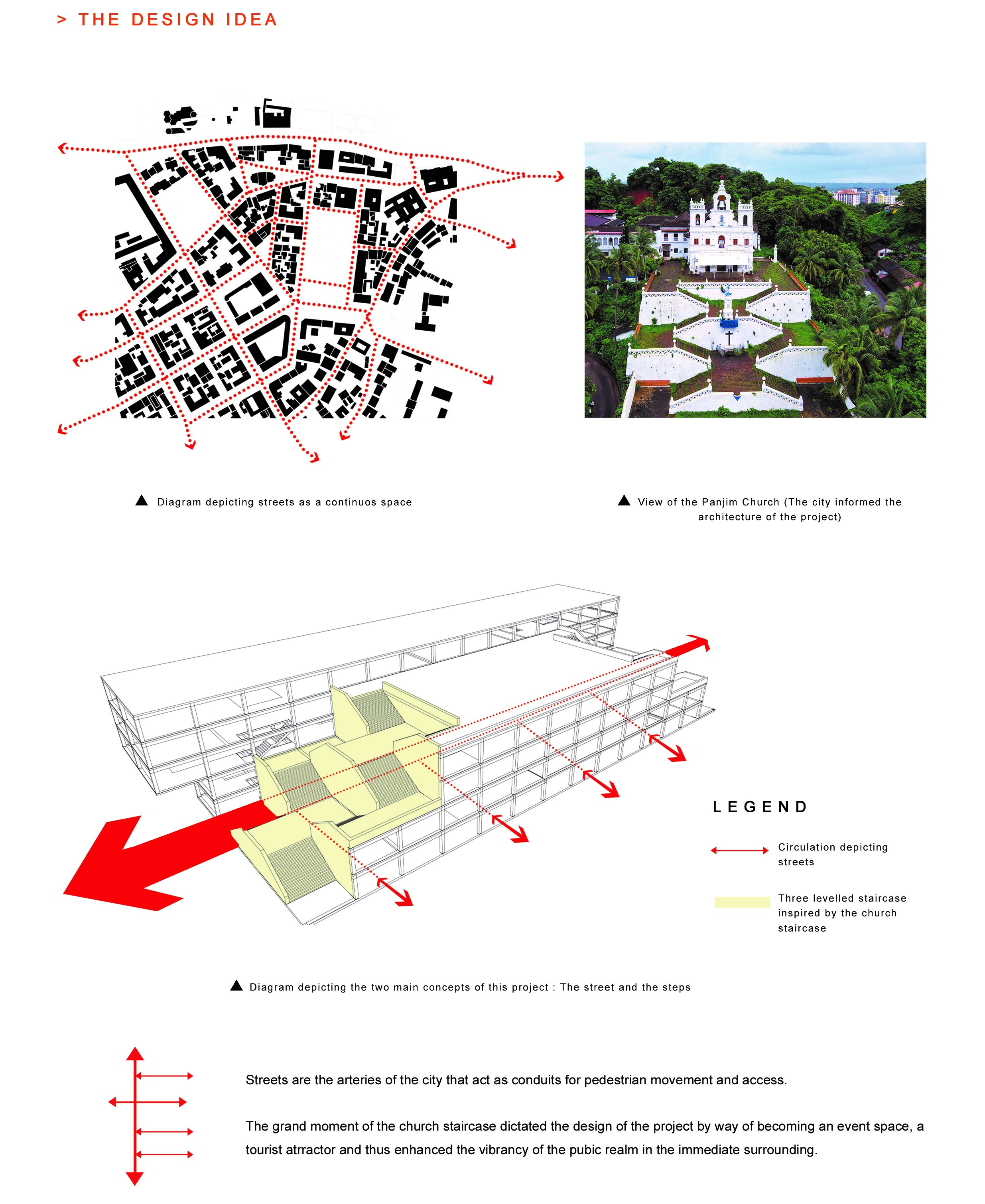 > THE DESIGN IDEA

▲ Diagram depicting streets as a continuos space

▲ View of the Panjim Church (The city informed the architecture of the project)

LEGEND

Circulation depicting streets

Three levelled staircase inspired by the church staircase

▲ Diagram depicting the two main concepts of this project : The street and the steps

Streets are the arteries of the city that act as conduits for pedestrian movement and access.

The grand moment of the church staircase dictated the design of the project by way of becoming an event space, a tourist atrractor and thus enhanced the vibrancy of the pubic realm in the immediate surrounding.