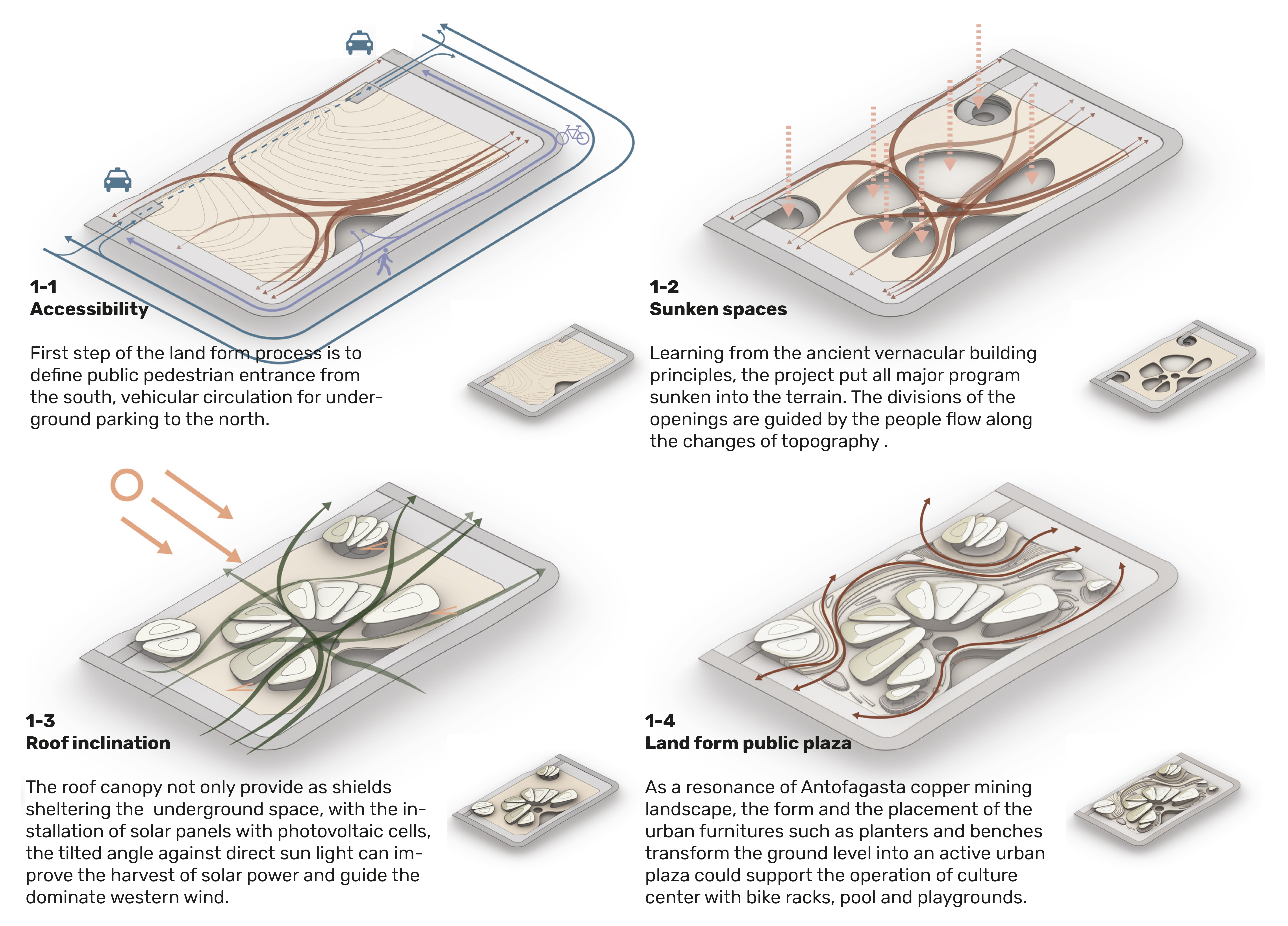 1-1
Accessibility

First step of the land form process is to define public pedestrian entrance from the south, vehicular circulation for underground parking to the north.

1-2
Sunken spaces

Learning from the ancient vernacular building principles, the project put all major program sunken into the terrain. The divisions of the openings are guided by the people flow along the changes of topography .

1-3
Roof inclination

The roof canopy not only provide as shields sheltering the  underground space, with the installation of solar panels with photovoltaic cells, the tilted angle against direct sun light can improve the harvest of solar power and guide the dominate western wind.

1-4
Land form public plaza

As a resonance of Antofagasta copper mining landscape, the form and the placement of the urban furnitures such as planters and benches transform the ground level into an active urban plaza could support the operation of culture center with bike racks, pool and playgrounds.