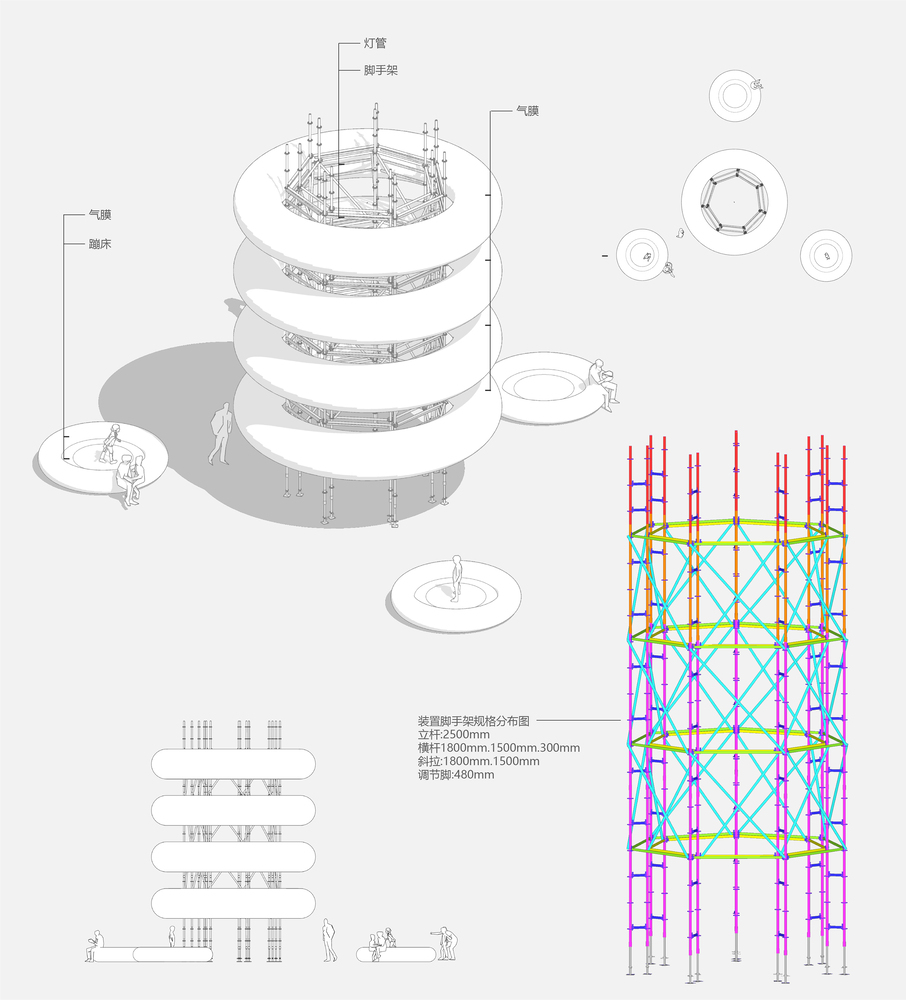 灯管
脚手架
气膜
气膜
蹦床

装置脚手架规格分布图
立杆:2500mm
横杆1800mm.1500mm.300mm
斜拉:1800mm.1500mm
调节脚:480mm