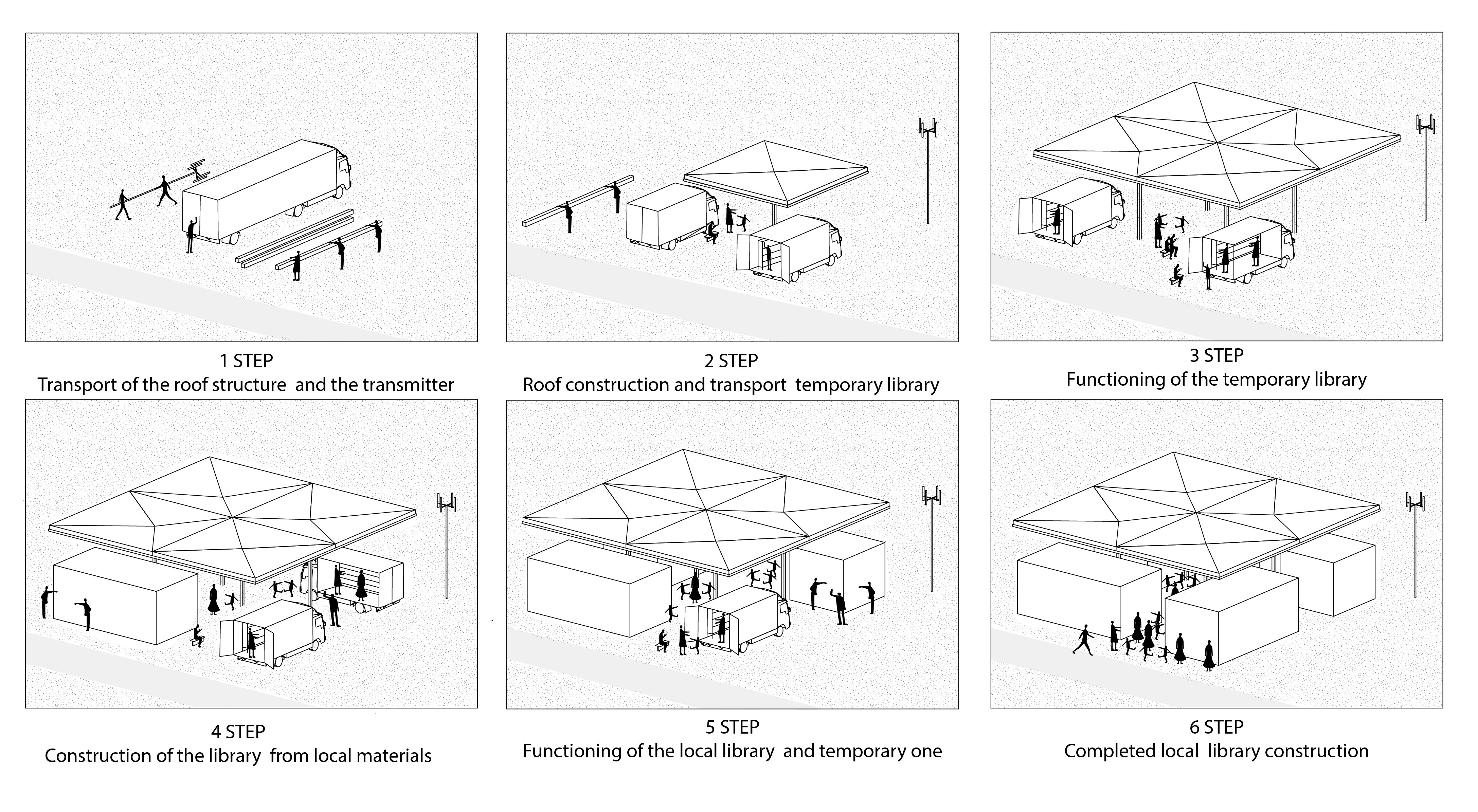 1 STEP
Transport of the roof structure and the transmitter

2 STEP
Roof construction and transport temporary library

3 STEP
Functioning of the temporary library

4 STEP
Construction of the library from local materials

5 STEP
Functioning of the local library and temporary one

6 STEP
Completed local library construction