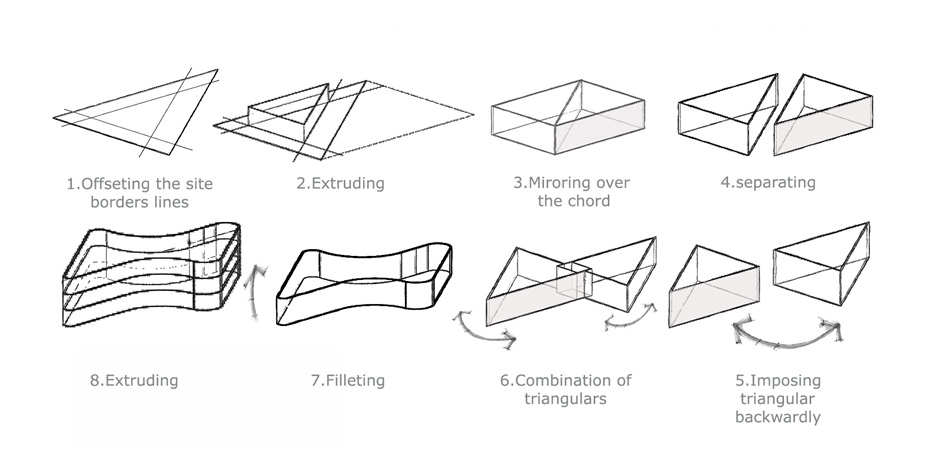 1.Offseting the site borders lines

2.Extruding

3.Miroring over the chord

4.separating

8.Extruding

7.Filleting

6.Combination of triangulars

5.Imposing triangular backwardly