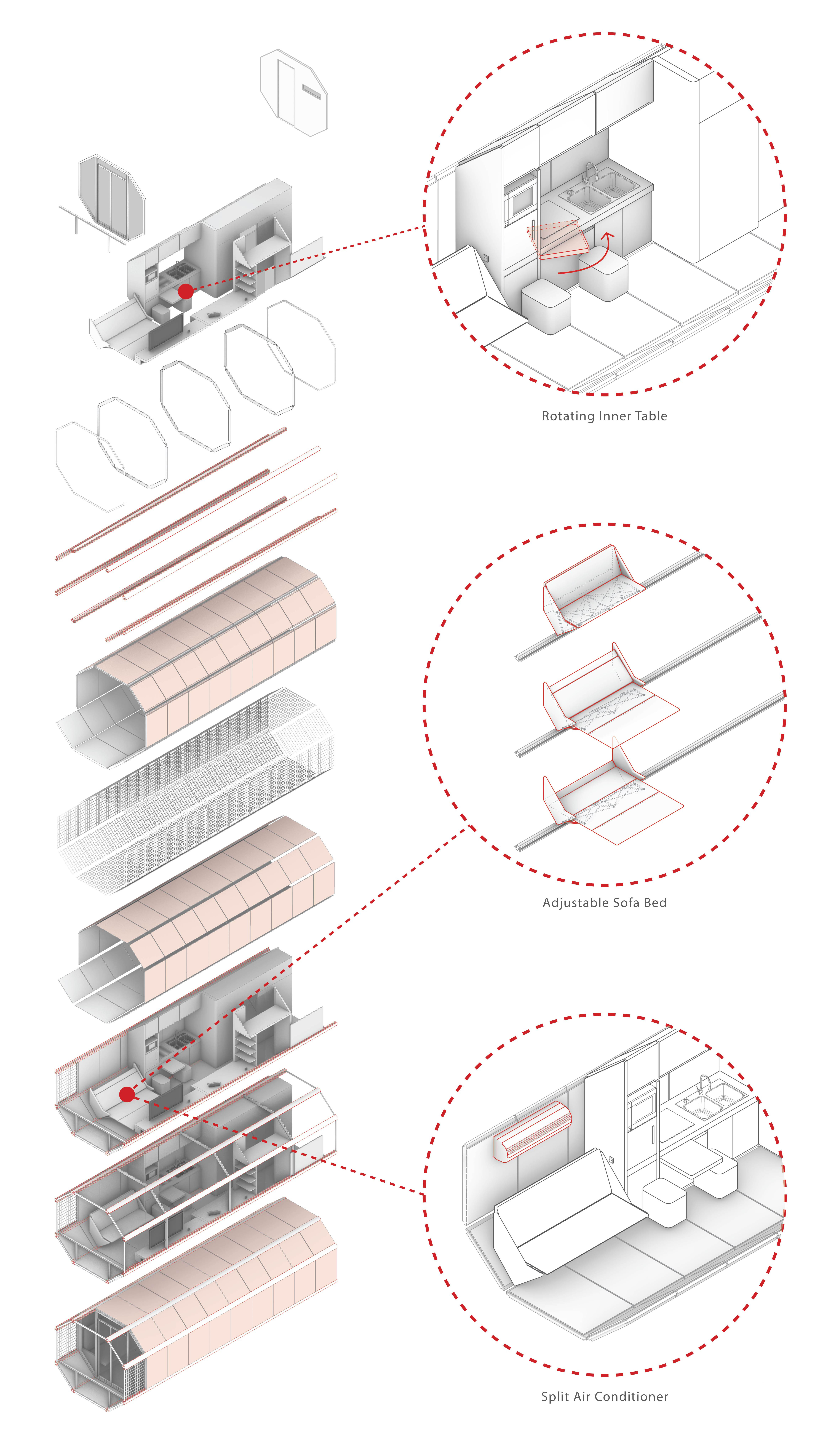 Rotating Inner Table

Adjustable Sofa Bed

Split Air Conditioner