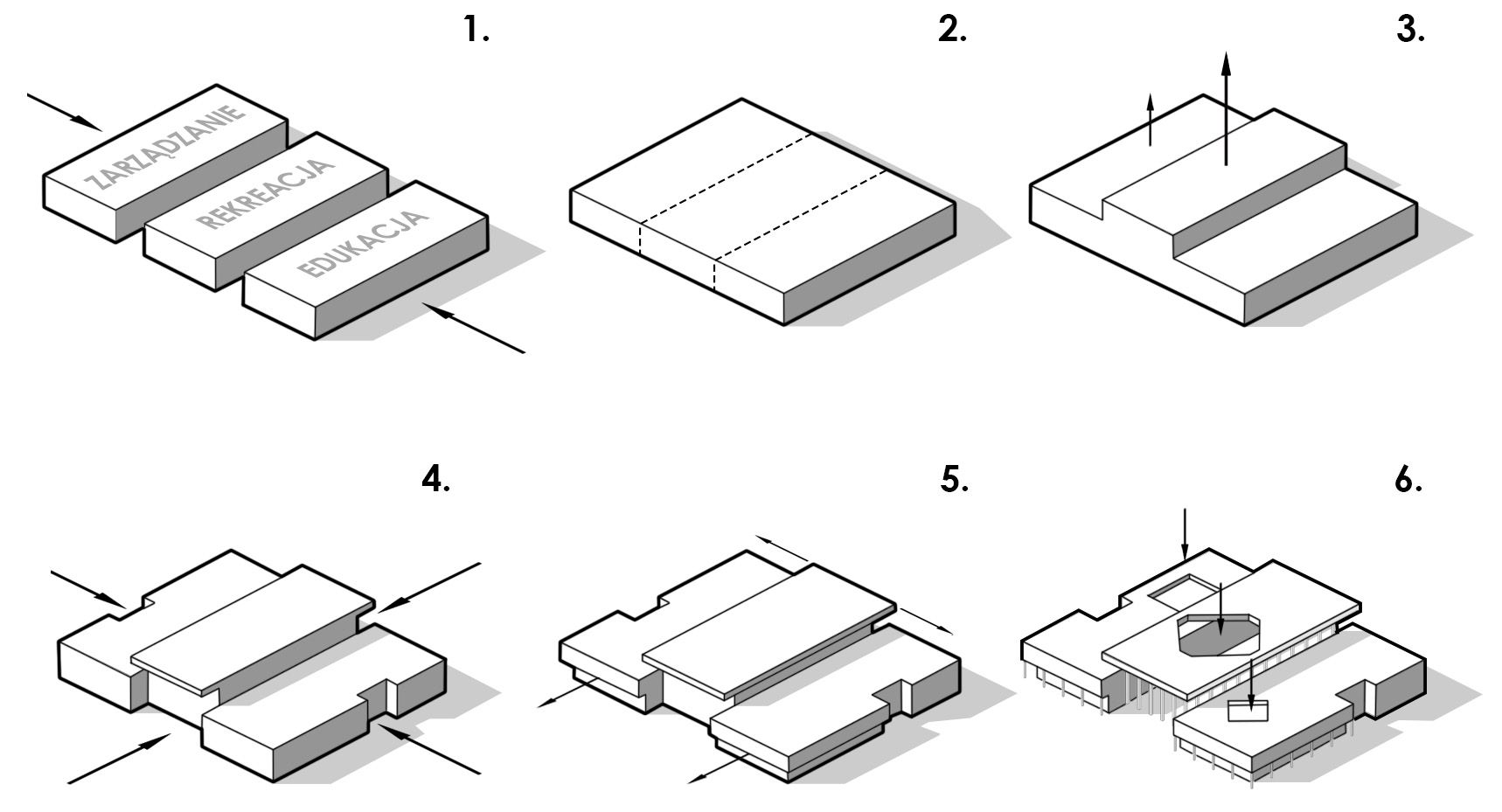 1.

ZARZĄDZANIE
REKREACJA
EDUKACJA

2.

3.

4.

5.

6.