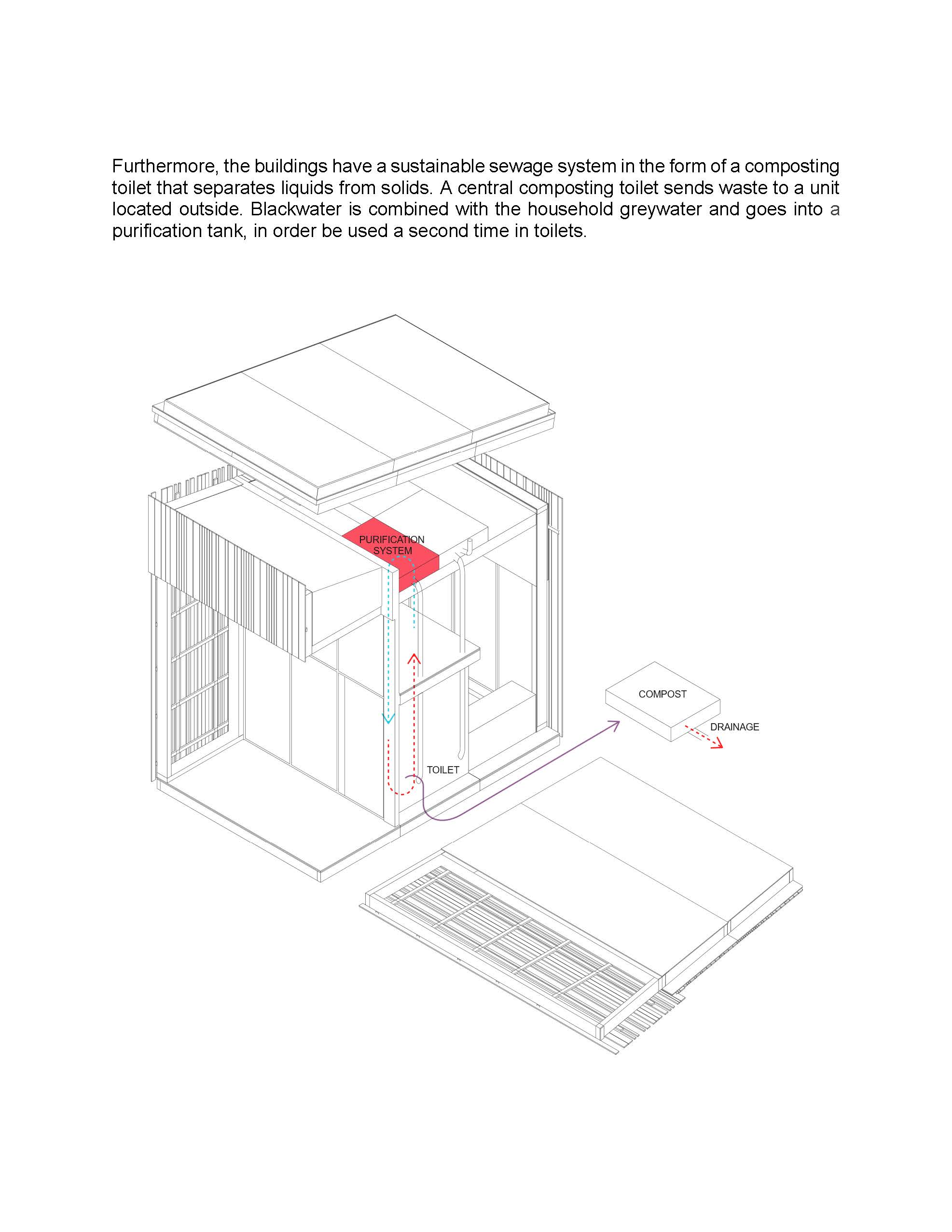 Furthermore, the buildings have a sustainable sewage system in the form of a composting toilet that separates liquids from solids. A central composting toilet sends waste to a unit located outside. Blackwater is combined with the household greywater and goes into a purification tank, in order be used a second time in toilets.

PURIFICATION SYSTEM

COMPOST

DRAINAGE

TOILET