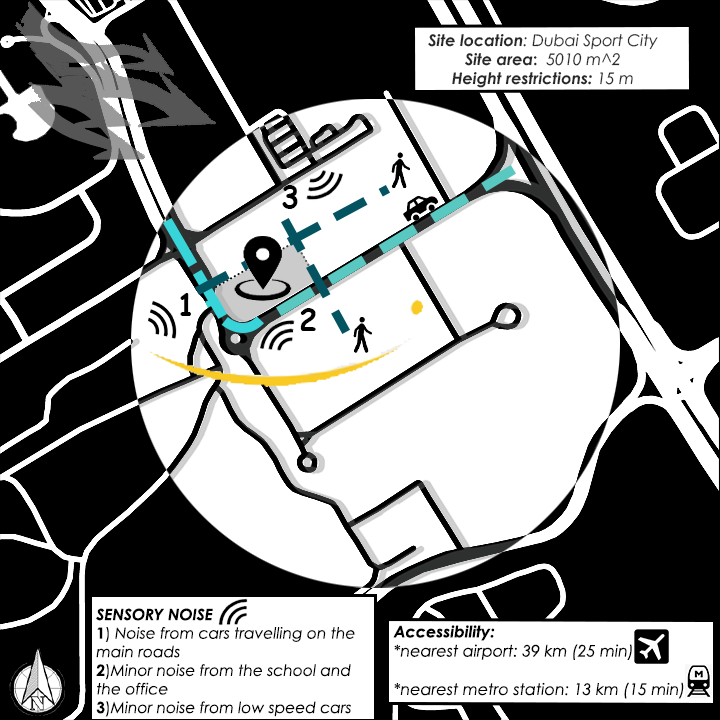 Site location: Dubai Sport City
Site area: 5010 m^2
Height restrictions: 15 m

3

1

2

SENSORY NOISE
1) Noise from cars travelling on the main roads
2)Minor noise from the school and the office
3)Minor noise from low speed cars

Accessibility:
*nearest airport: 39 km (25 min)
*nearest metro station: 13 km (15 min)

M

N