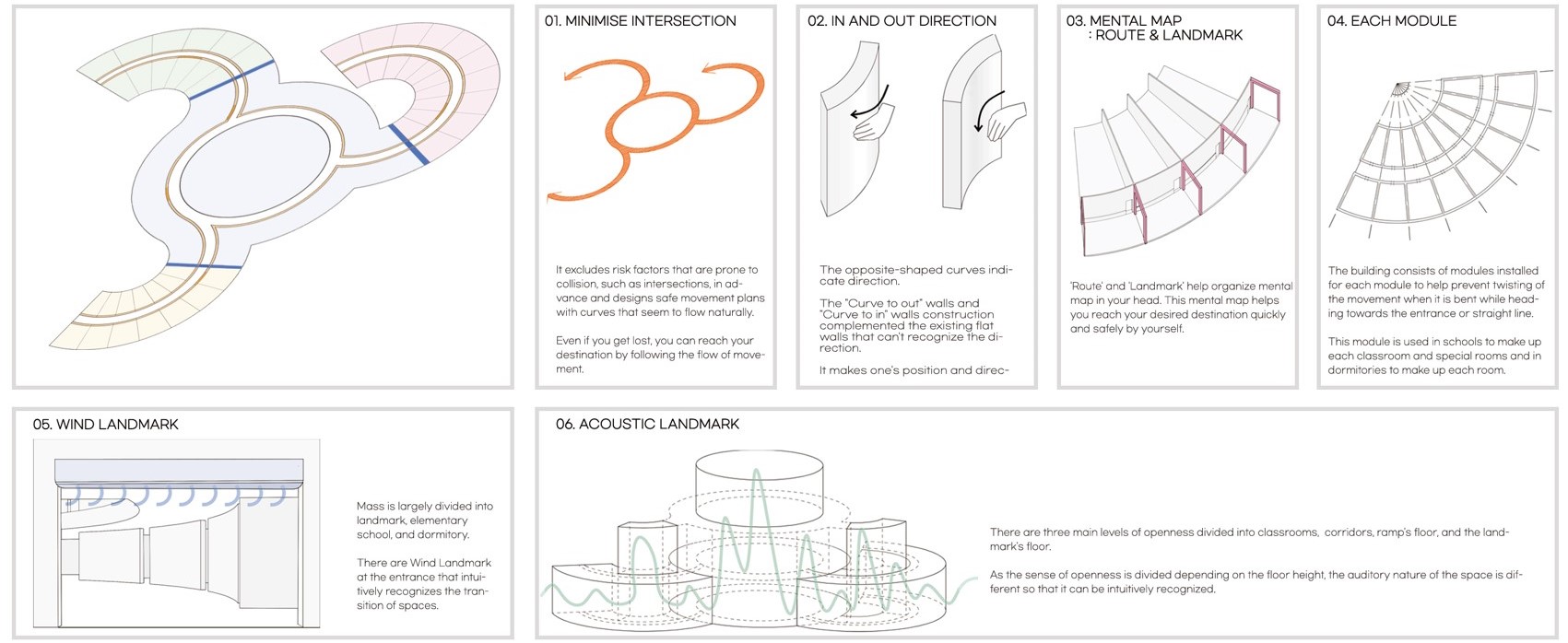 01. MINIMISE INTERSECTION

It excludes risk factors that are prone to collision, such as intersections, in advance and designs safe movement plans with curves that seem to flow naturally.

Even if you get lost, you can reach your destination by following the flow of movement.

02. IN AND OUT DIRECTION

The opposite-shaped curves indicate direction.

The "Curve to out" walls and "Curve to in" walls construction complemented the existing flat walls that can't recognize the direction.

It makes one's position and direc-

03. MENTAL MAP : ROUTE & LANDMARK

'Route' and 'Landmark' help organize mental map in your head. This mental map helps you reach your desired destination quickly and safely by yourself.

04. EACH MODULE

The building consists of modules installed for each module to help prevent twisting of the movement when it is bent while heading towards the entrance or straight line.

This module is used in schools to make up each classroom and special rooms and in dormitories to make up each room.

05. WIND LANDMARK

Mass is largely divided into landmark, elementary school, and dormitory.

There are Wind Landmark at the entrance that intuitively recognizes the transition of spaces.

06. ACOUSTIC LANDMARK

There are three main levels of openness divided into classrooms, corridors, ramp's floor, and the landmark's floor.

As the sense of openness is divided depending on the floor height, the auditory nature of the space is different so that it can be intuitively recognized.