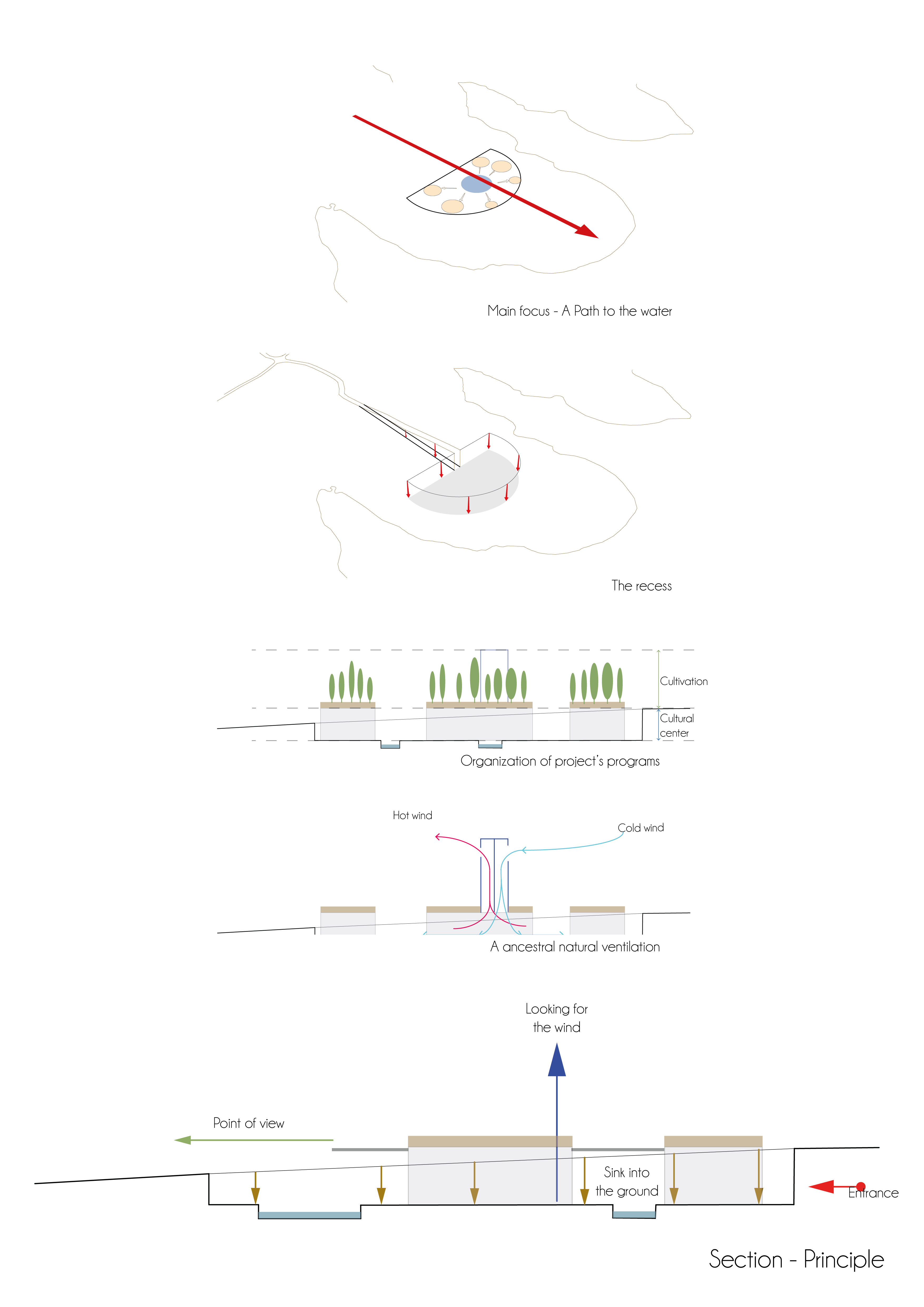 Main focus - A Path to the water

The recess

Cultivation

Cultural center

Organization of project's programs

Hot wind

Cold wind

A ancestral natural ventilation

Looking for the wind

Point of view

Sink into the ground

Entrance

Section - Principle