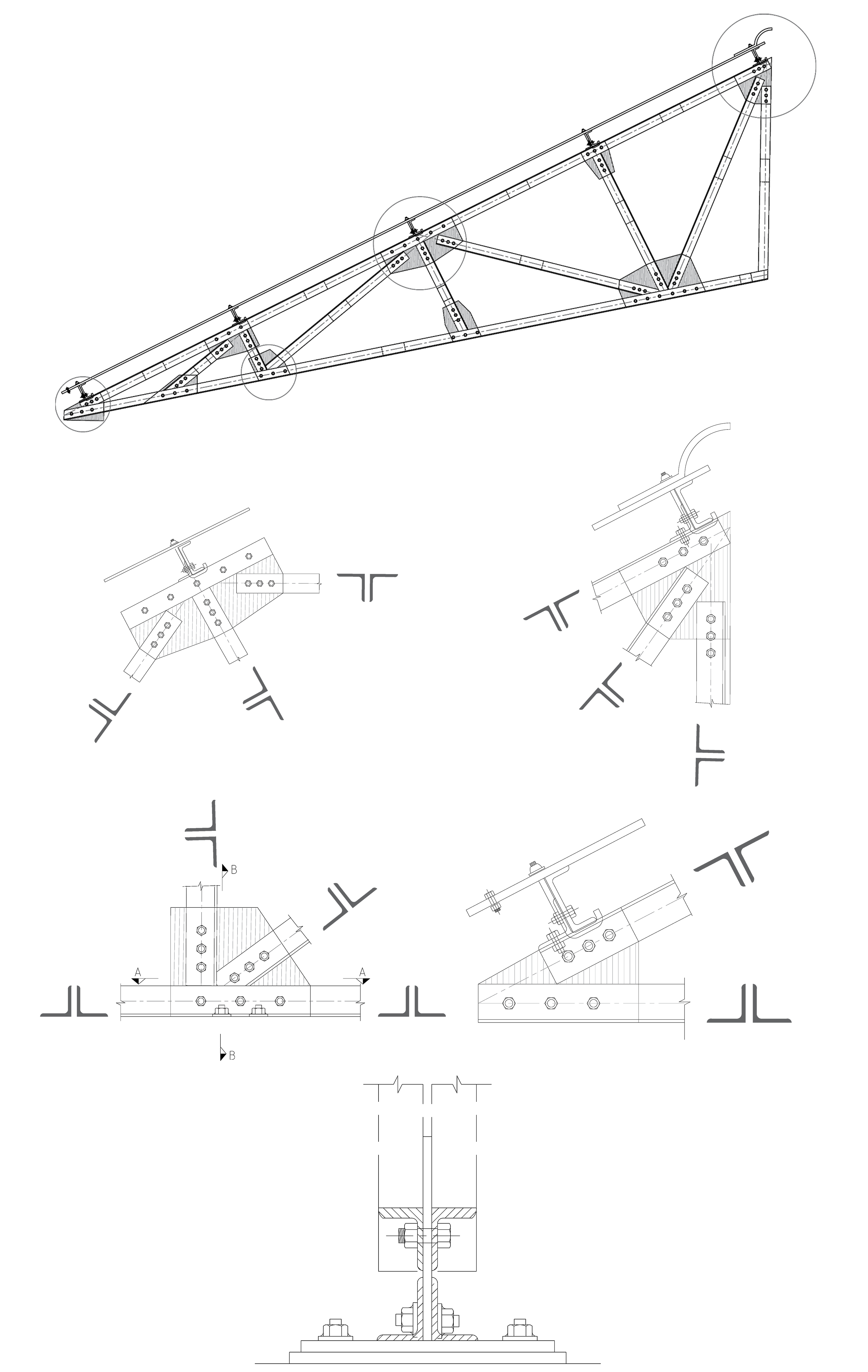 B

A

A

B