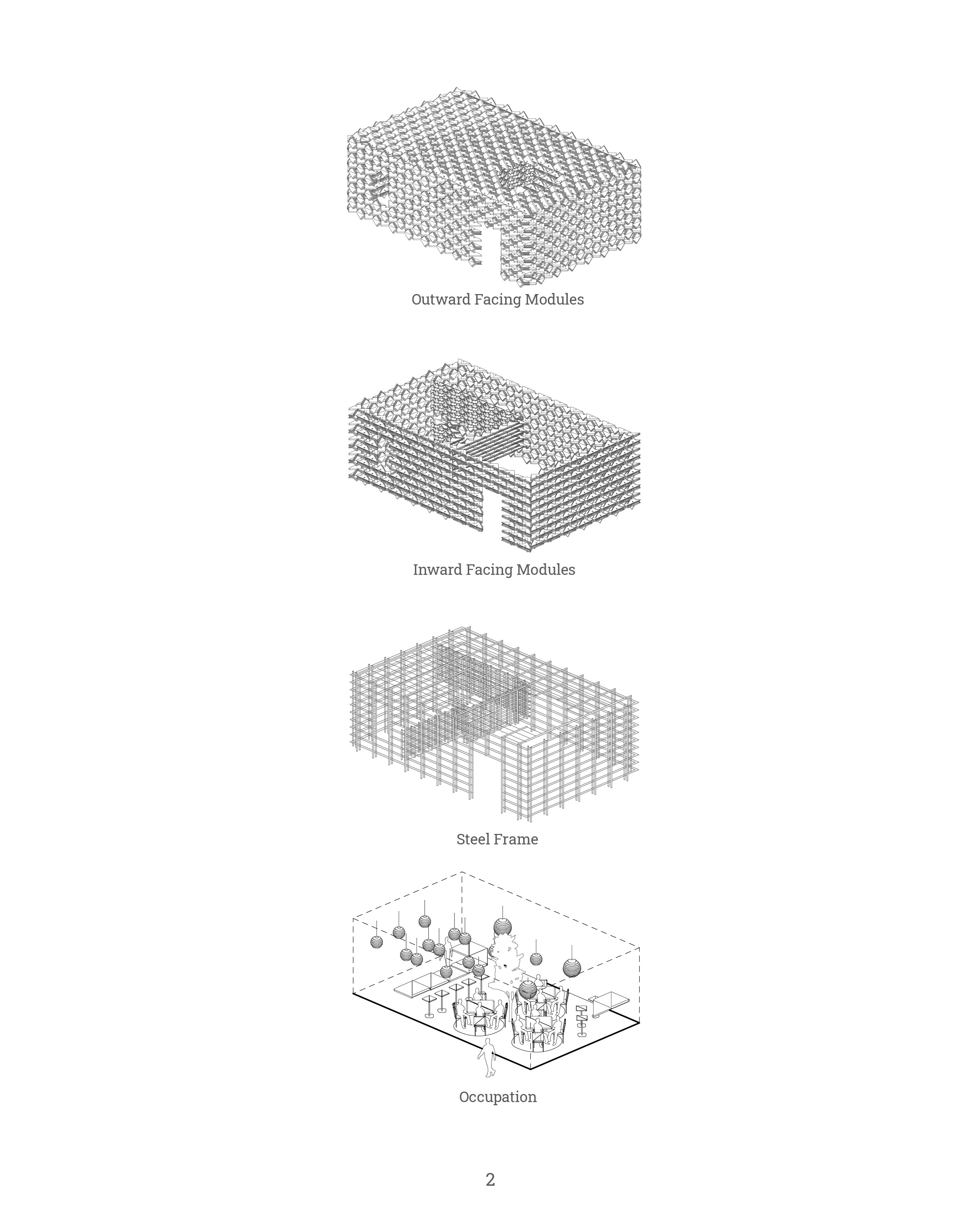 Outward Facing Modules

Inward Facing Modules

Steel Frame

Occupation

2