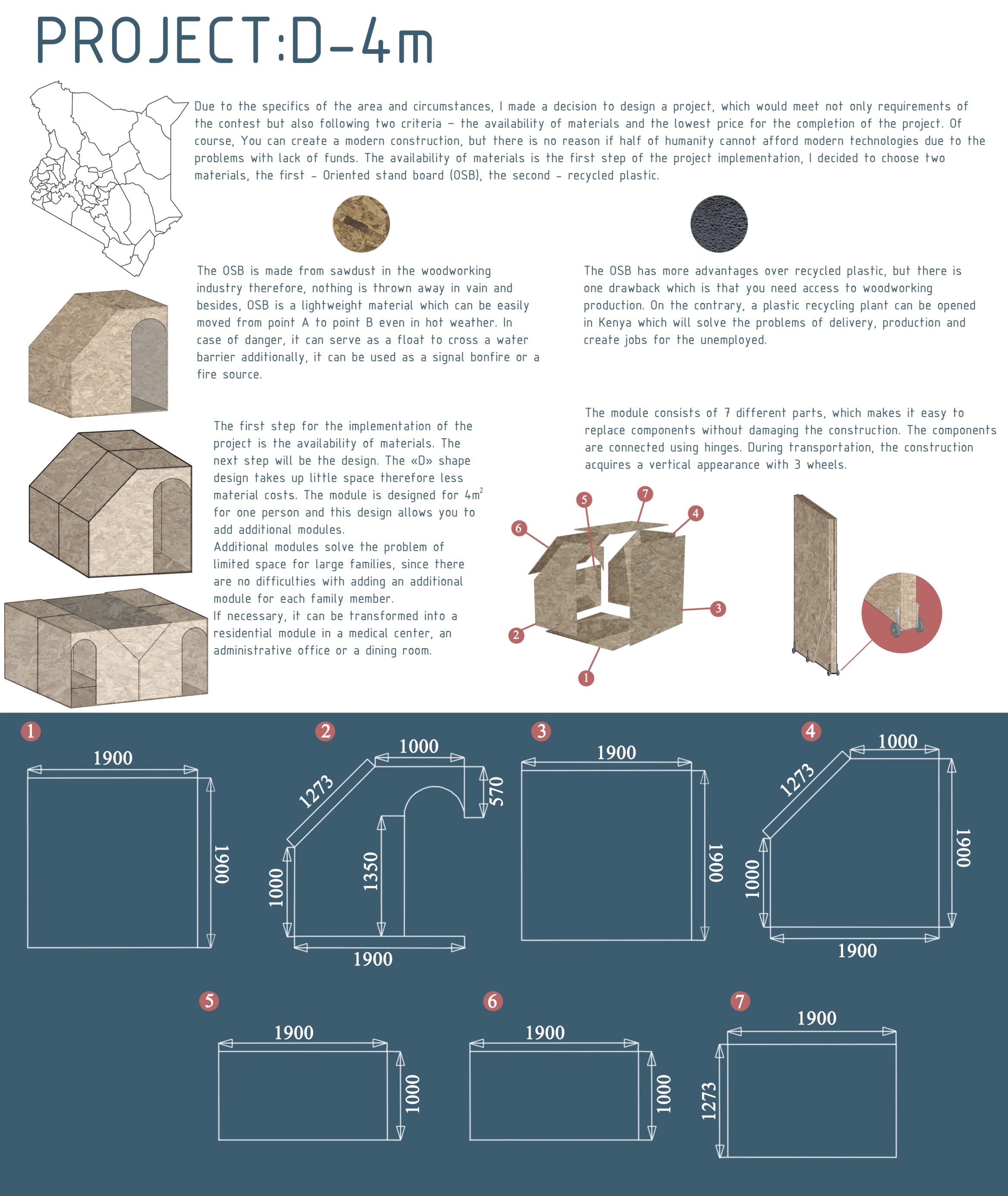 PROJECT:D-4m

Due to the specifics of the area and circumstances, I made a decision to design a project, which would meet not only requirements of the contest but also following two criteria – the availability of materials and the lowest price for the completion of the project. Of course, You can create a modern construction, but there is no reason if half of humanity cannot afford modern technologies due to the problems with lack of funds. The availability of materials is the first step of the project implementation, I decided to choose two materials, the first – Oriented stand board (OSB), the second – recycled plastic.

The OSB is made from sawdust in the woodworking industry therefore, nothing is thrown away in vain and besides, OSB is a lightweight material which can be easily moved from point A to point B even in hot weather. In case of danger, it can serve as a float to cross a water barrier additionally, it can be used as a signal bonfire or a fire source.

The OSB has more advantages over recycled plastic, but there is one drawback which is that you need access to woodworking production. On the contrary, a plastic recycling plant can be opened in Kenya which will solve the problems of delivery, production and create jobs for the unemployed.

The first step for the implementation of the project is the availability of materials. The next step will be the design. The «D» shape design takes up little space therefore less material costs. The module is designed for $4m^2$ for one person and this design allows you to add additional modules.
Additional modules solve the problem of limited space for large families, since there are no difficulties with adding an additional module for each family member.
If necessary, it can be transformed into a residential module in a medical center, an administrative office or a dining room.

The module consists of 7 different parts, which makes it easy to replace components without damaging the construction. The components are connected using hinges. During transportation, the construction acquires a vertical appearance with 3 wheels.

5 7 4 6 3 2 1

1
1900
1900

2
1000
1273
570
1350
1000
1900

3
1900
1900

4
1000
1273
1900
1000
1900

5
1900
1000

6
1900
1000

7
1900
1273