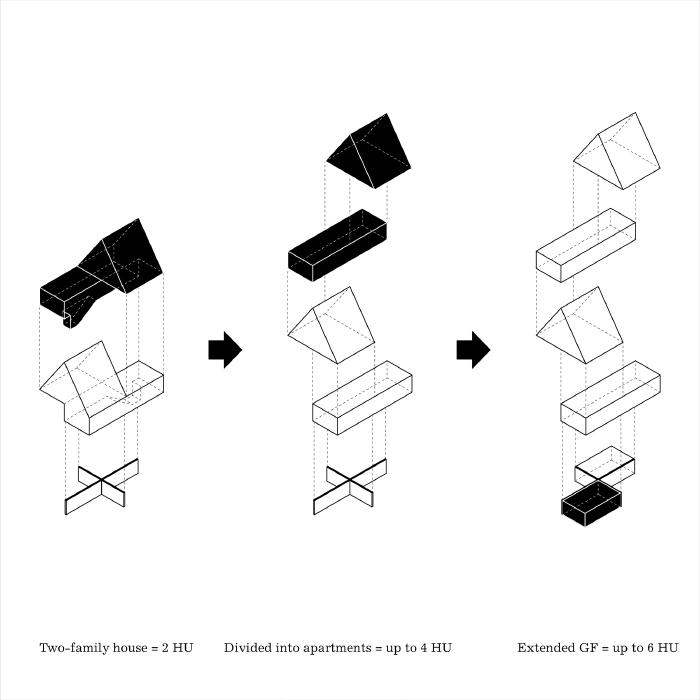 Two-family house = 2 HU

Divided into apartments = up to 4 HU

Extended GF = up to 6 HU