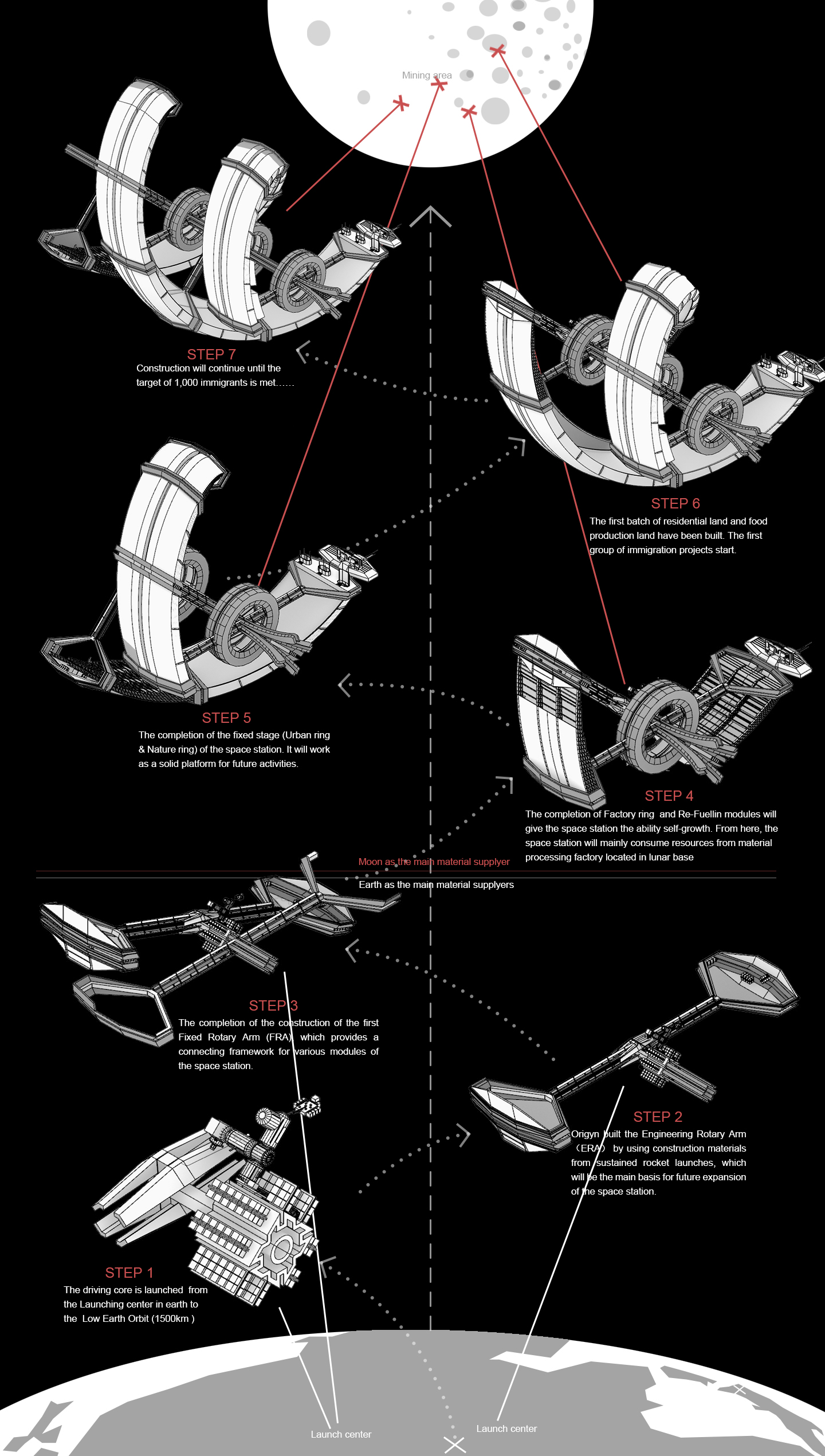 Mining area

STEP 7
Construction will continue until the target of 1,000 immigrants is met……

STEP 6
The first batch of residential land and food production land have been built. The first group of immigration projects start.

STEP 5
The completion of the fixed stage (Urban ring & Nature ring) of the space station. It will work as a solid platform for future activities.

STEP 4
The completion of Factory ring and Re-Fuellin modules will give the space station the ability self-growth. From here, the space station will mainly consume resources from material processing factory located in lunar base

Moon as the main material supplyer

Earth as the main material supplyers

STEP 3
The completion of the construction of the first Fixed Rotary Arm (FRA), which provides a connecting framework for various modules of the space station.

STEP 2
Origyn built the Engineering Rotary Arm (ERA) by using construction materials from sustained rocket launches, which will be the main basis for future expansion of the space station.

STEP 1
The driving core is launched from the Launching center in earth to the Low Earth Orbit (1500km )

Launch center

Launch center