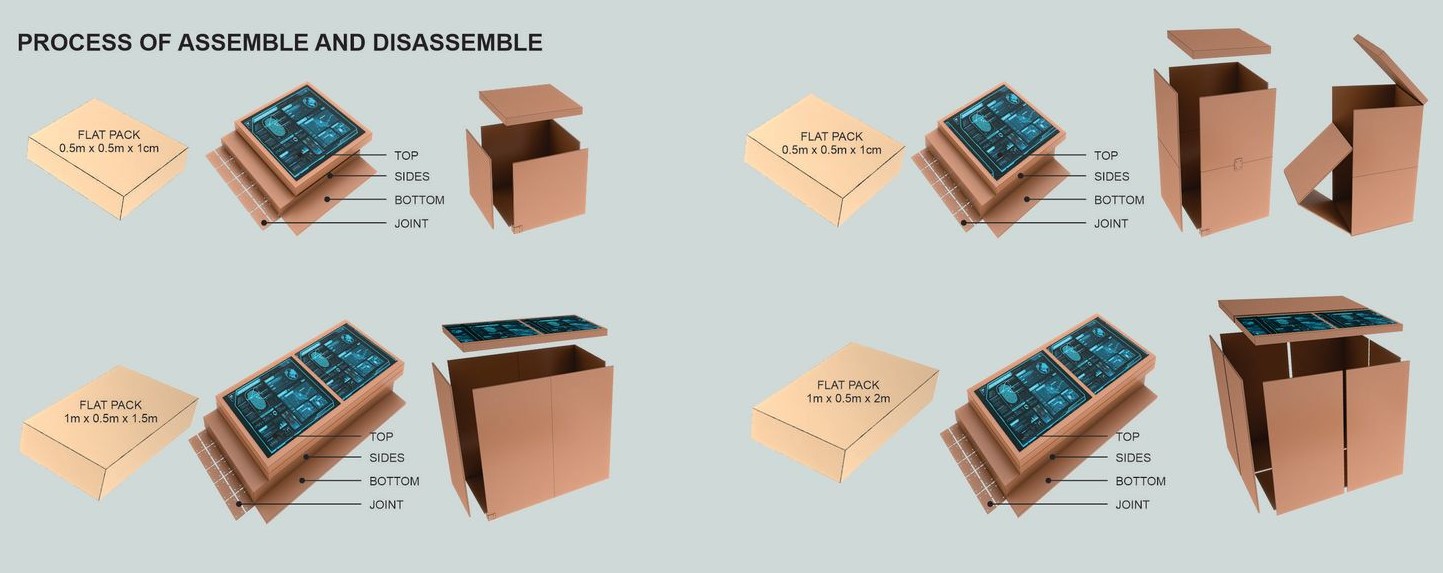 PROCESS OF ASSEMBLE AND DISASSEMBLE

FLAT PACK
0.5m x 0.5m x 1cm

TOP
SIDES
BOTTOM
JOINT

FLAT PACK
0.5m x 0.5m x 1cm

TOP
SIDES
BOTTOM
JOINT

FLAT PACK
1m x 0.5m x 1.5m

TOP
SIDES
BOTTOM
JOINT

FLAT PACK
1m x 0.5m x 2m

TOP
SIDES
BOTTOM
JOINT