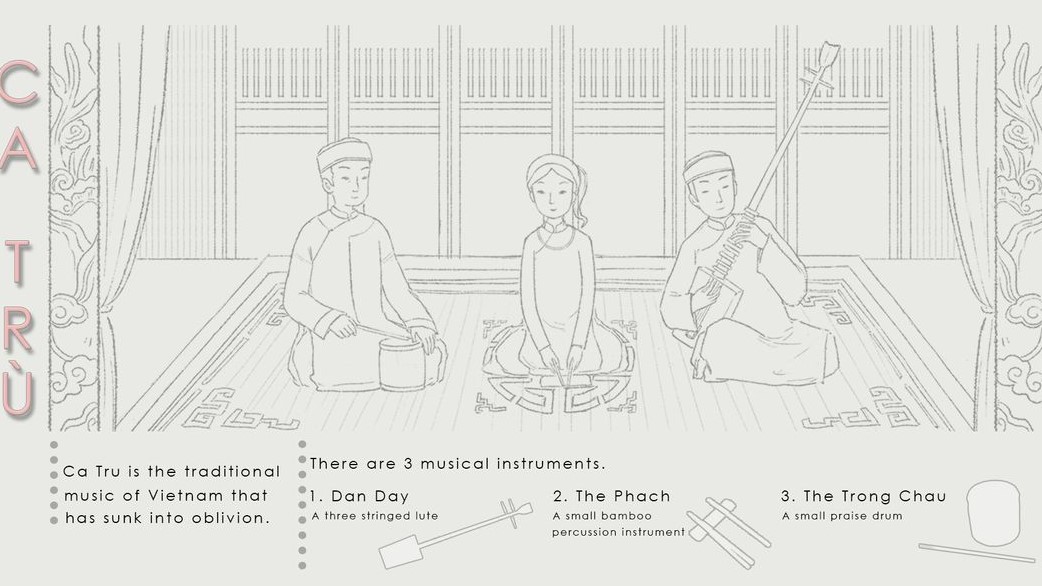 CA TRÙ

Ca Tru is the traditional music of Vietnam that has sunk into oblivion.

There are 3 musical instruments.

1. Dan Day
A three stringed lute

2. The Phach
A small bamboo percussion instrument

3. The Trong Chau
A small praise drum