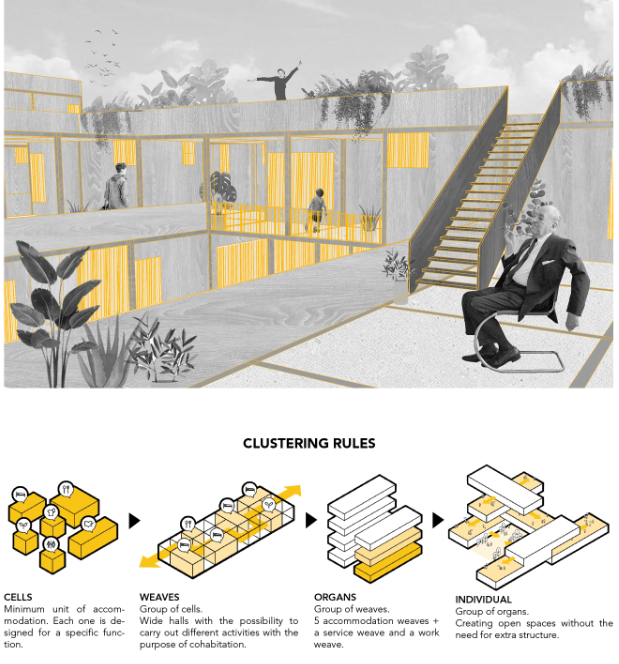 CLUSTERING RULES

CELLS
Minimum unit of accommodation. Each one is designed for a specific function.

WEAVES
Group of cells.
Wide halls with the possibility to carry out different activities with the purpose of cohabitation.

ORGANS
Group of weaves.
5 accommodation weaves + a service weave and a work weave.

INDIVIDUAL
Group of organs.
Creating open spaces without the need for extra structure.