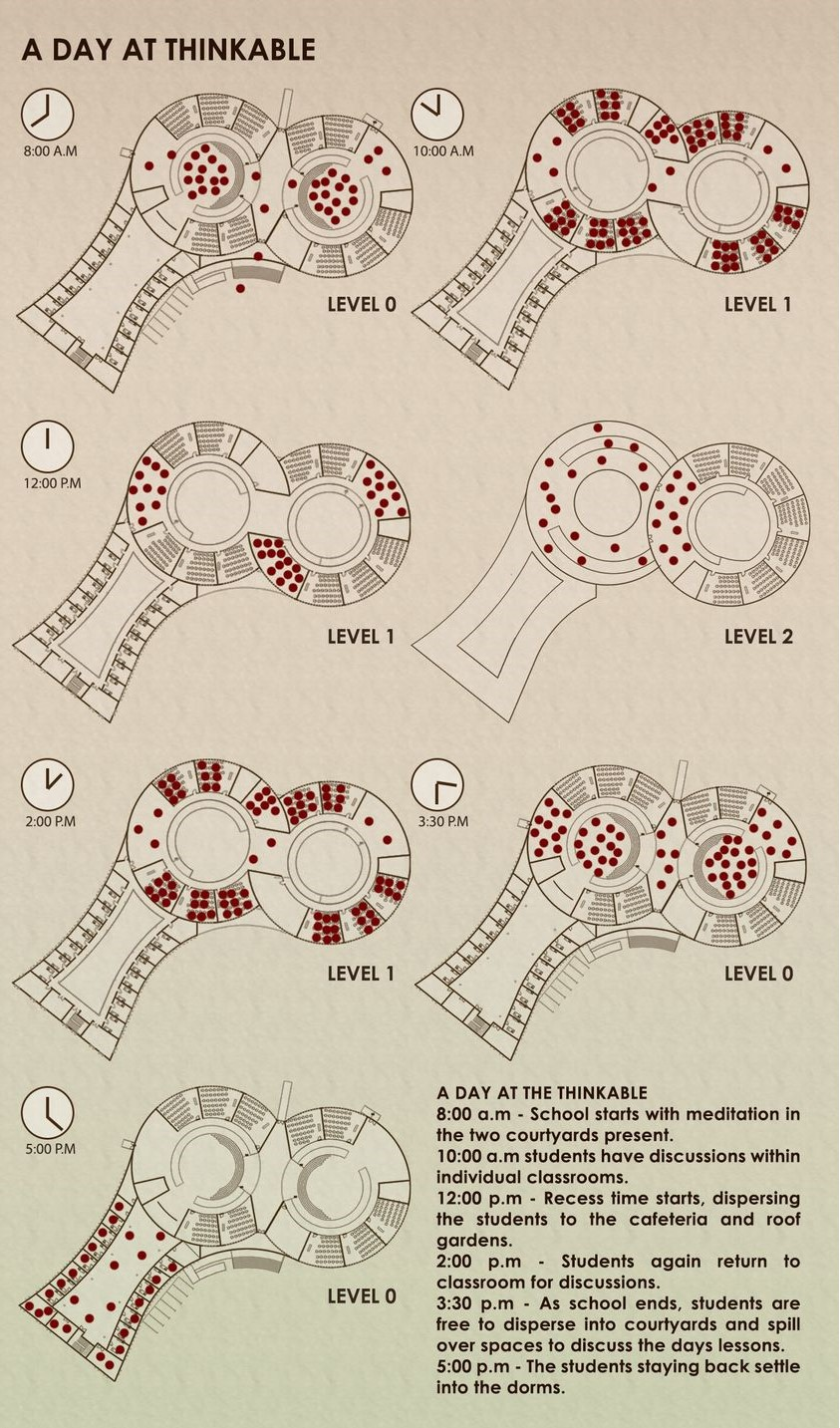 A DAY AT THINKABLE

8:00 A.M

LEVEL 0

10:00 A.M

LEVEL 1

12:00 P.M

LEVEL 1

LEVEL 2

2:00 P.M

LEVEL 1

3:30 P.M

LEVEL 0

5:00 P.M

LEVEL 0

A DAY AT THE THINKABLE
8:00 a.m - School starts with meditation in the two courtyards present.
10:00 a.m students have discussions within individual classrooms.
12:00 p.m - Recess time starts, dispersing the students to the cafeteria and roof gardens.
2:00 p.m - Students again return to classroom for discussions.
3:30 p.m - As school ends, students are free to disperse into courtyards and spill over spaces to discuss the days lessons.
5:00 p.m - The students staying back settle into the dorms.