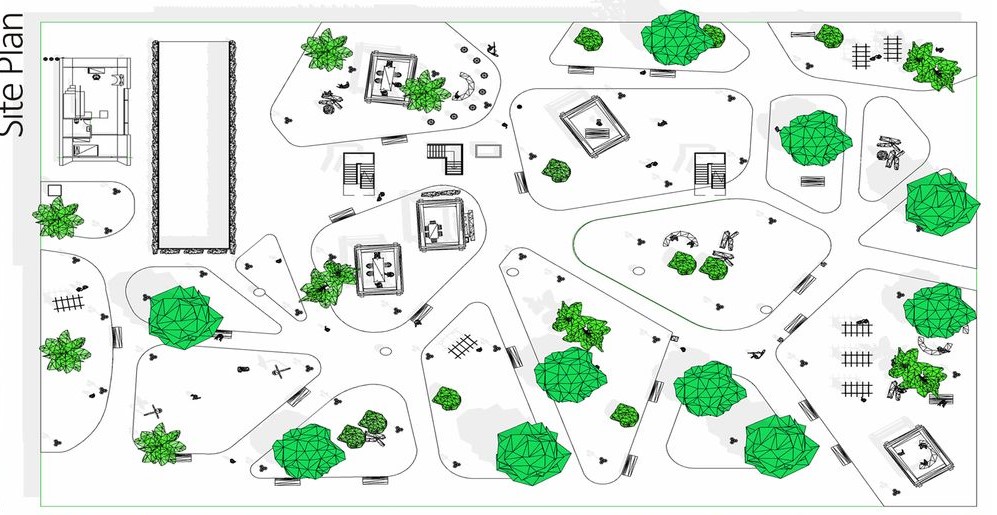 Site Plan