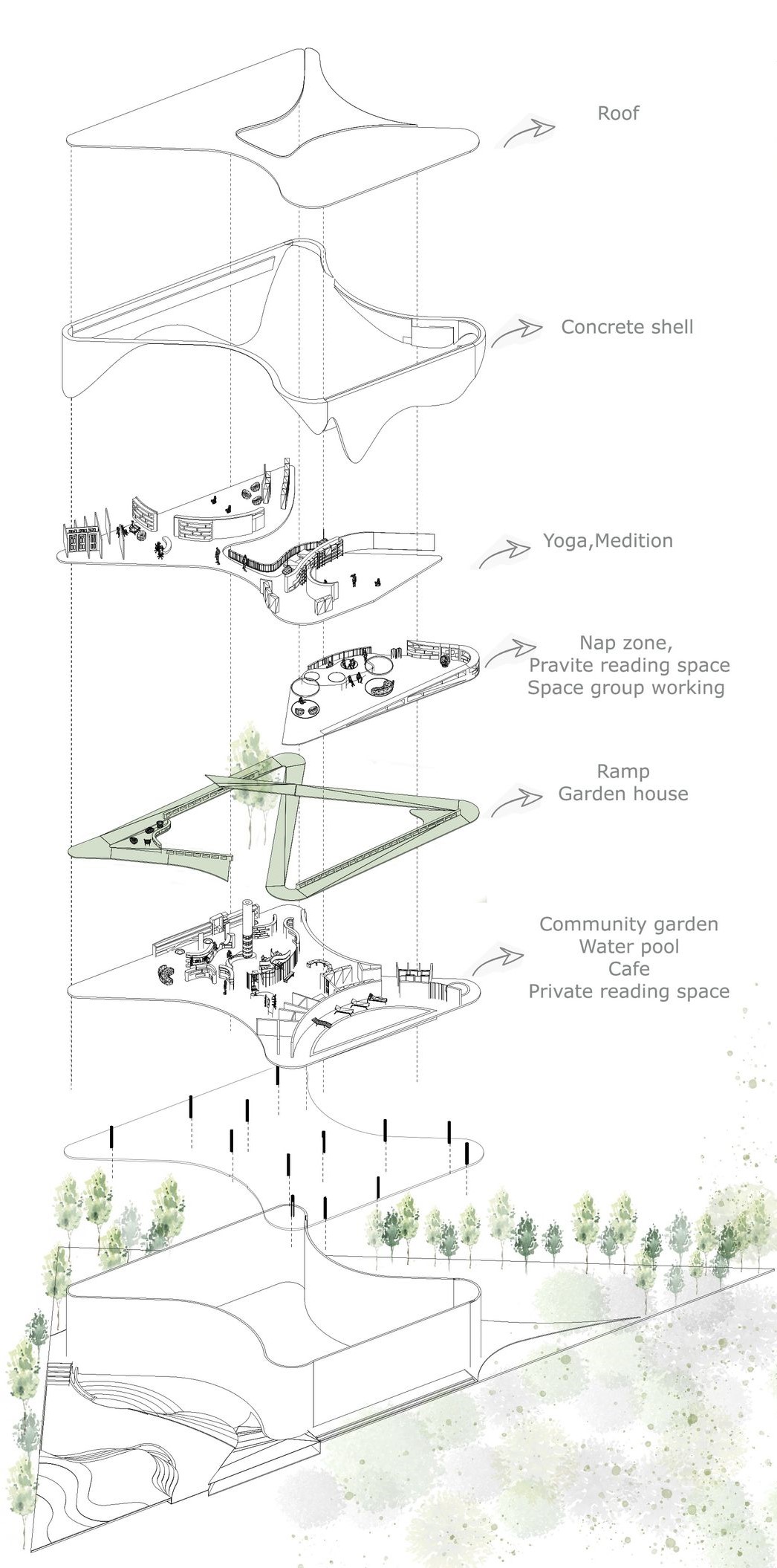 Roof

Concrete shell

Yoga,Medition

Nap zone,
Pravite reading space
Space group working

Ramp
Garden house

Community garden
Water pool
Cafe
Private reading space