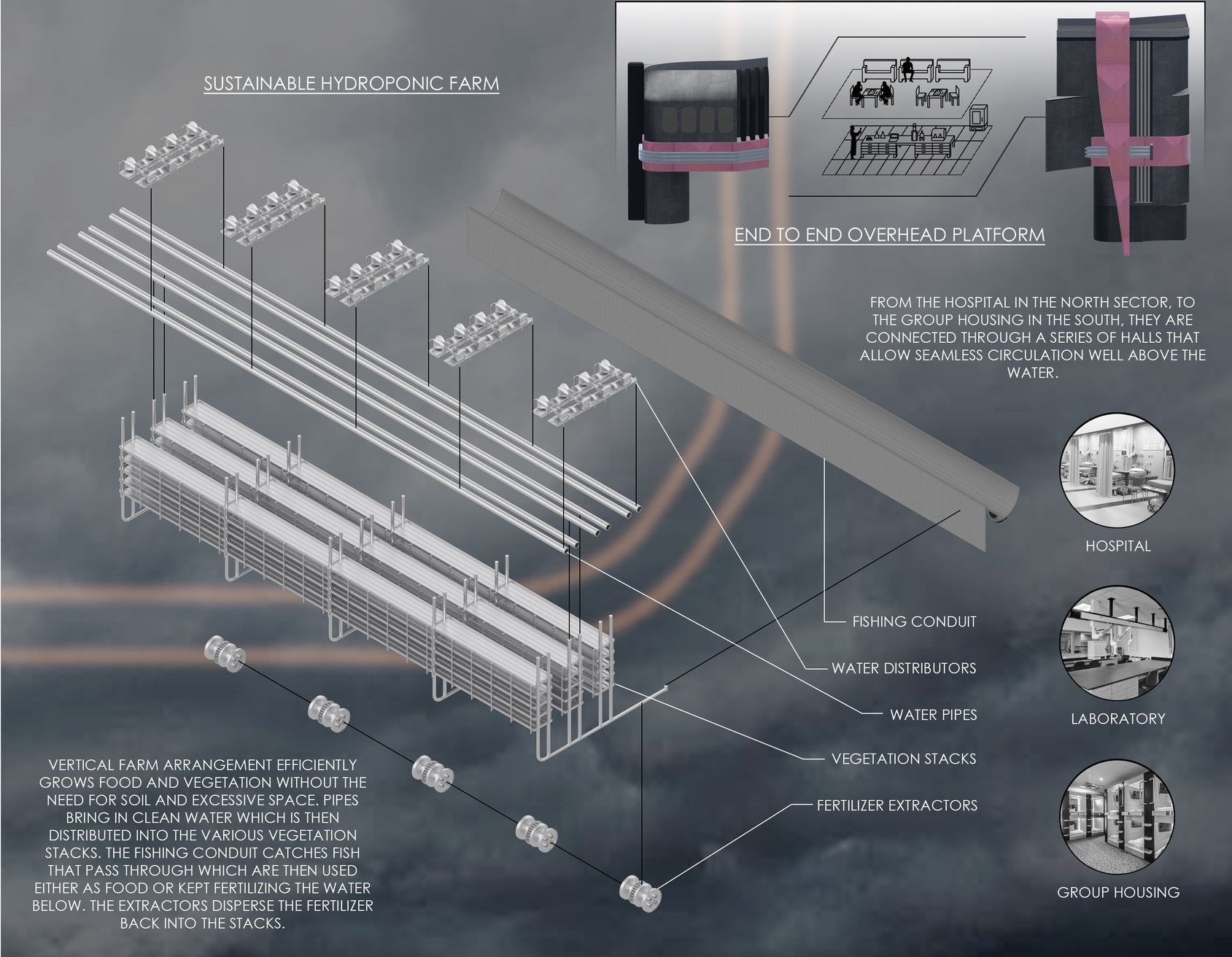 SUSTAINABLE HYDROPONIC FARM

END TO END OVERHEAD PLATFORM

FROM THE HOSPITAL IN THE NORTH SECTOR, TO THE GROUP HOUSING IN THE SOUTH, THEY ARE CONNECTED THROUGH A SERIES OF HALLS THAT ALLOW SEAMLESS CIRCULATION WELL ABOVE THE WATER.

HOSPITAL

LABORATORY

GROUP HOUSING

FISHING CONDUIT

WATER DISTRIBUTORS

WATER PIPES

VEGETATION STACKS

FERTILIZER EXTRACTORS

VERTICAL FARM ARRANGEMENT EFFICIENTLY GROWS FOOD AND VEGETATION WITHOUT THE NEED FOR SOIL AND EXCESSIVE SPACE. PIPES BRING IN CLEAN WATER WHICH IS THEN DISTRIBUTED INTO THE VARIOUS VEGETATION STACKS. THE FISHING CONDUIT CATCHES FISH THAT PASS THROUGH WHICH ARE THEN USED EITHER AS FOOD OR KEPT FERTILIZING THE WATER BELOW. THE EXTRACTORS DISPERSE THE FERTILIZER BACK INTO THE STACKS.