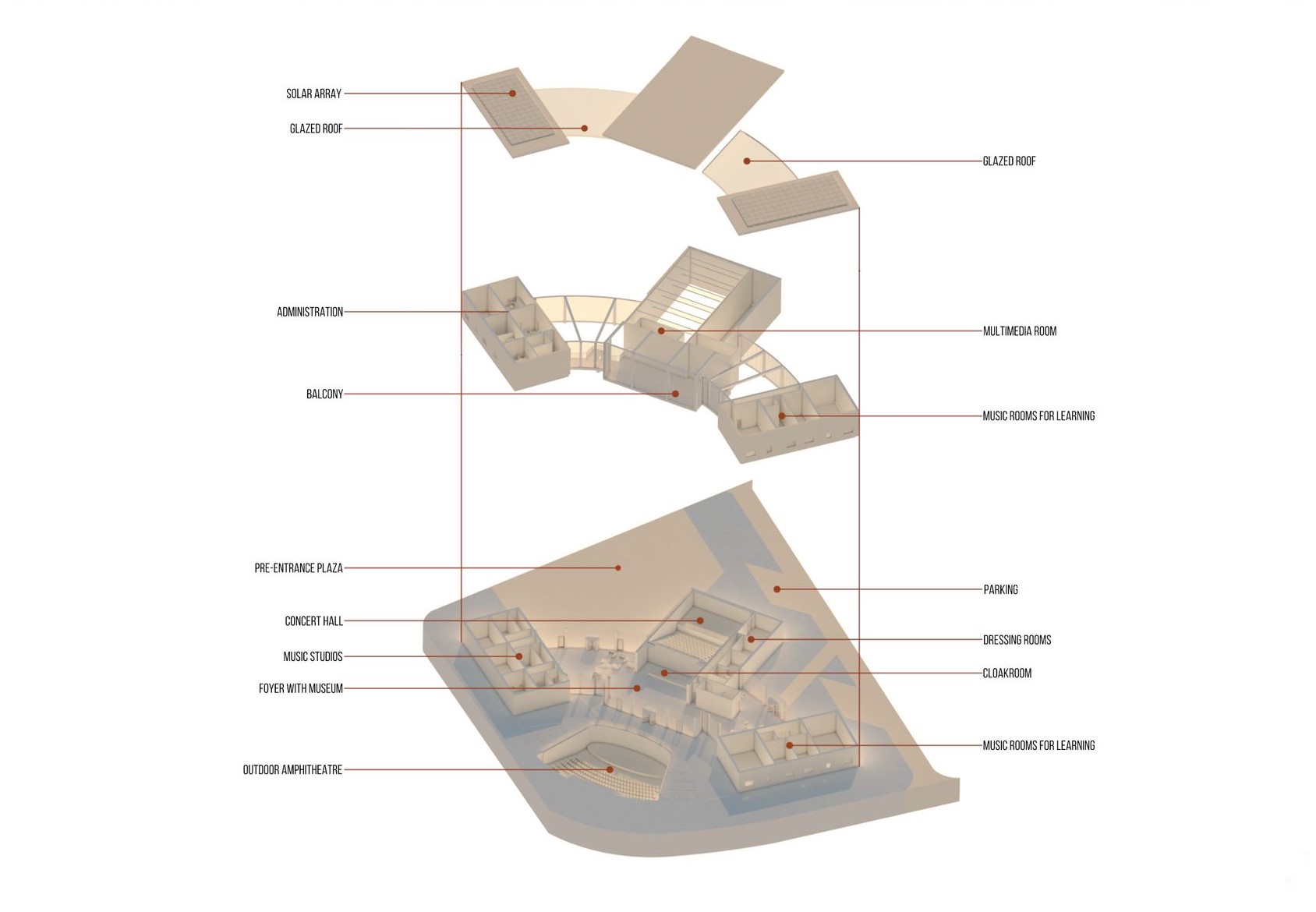 SOLAR ARRAY
GLAZED ROOF
GLAZED ROOF
ADMINISTRATION
MULTIMEDIA ROOM
BALCONY
MUSIC ROOMS FOR LEARNING
PRE-ENTRANCE PLAZA
PARKING
CONCERT HALL
DRESSING ROOMS
MUSIC STUDIOS
CLOAKROOM
FOYER WITH MUSEUM
MUSIC ROOMS FOR LEARNING
OUTDOOR AMPHITHEATRE