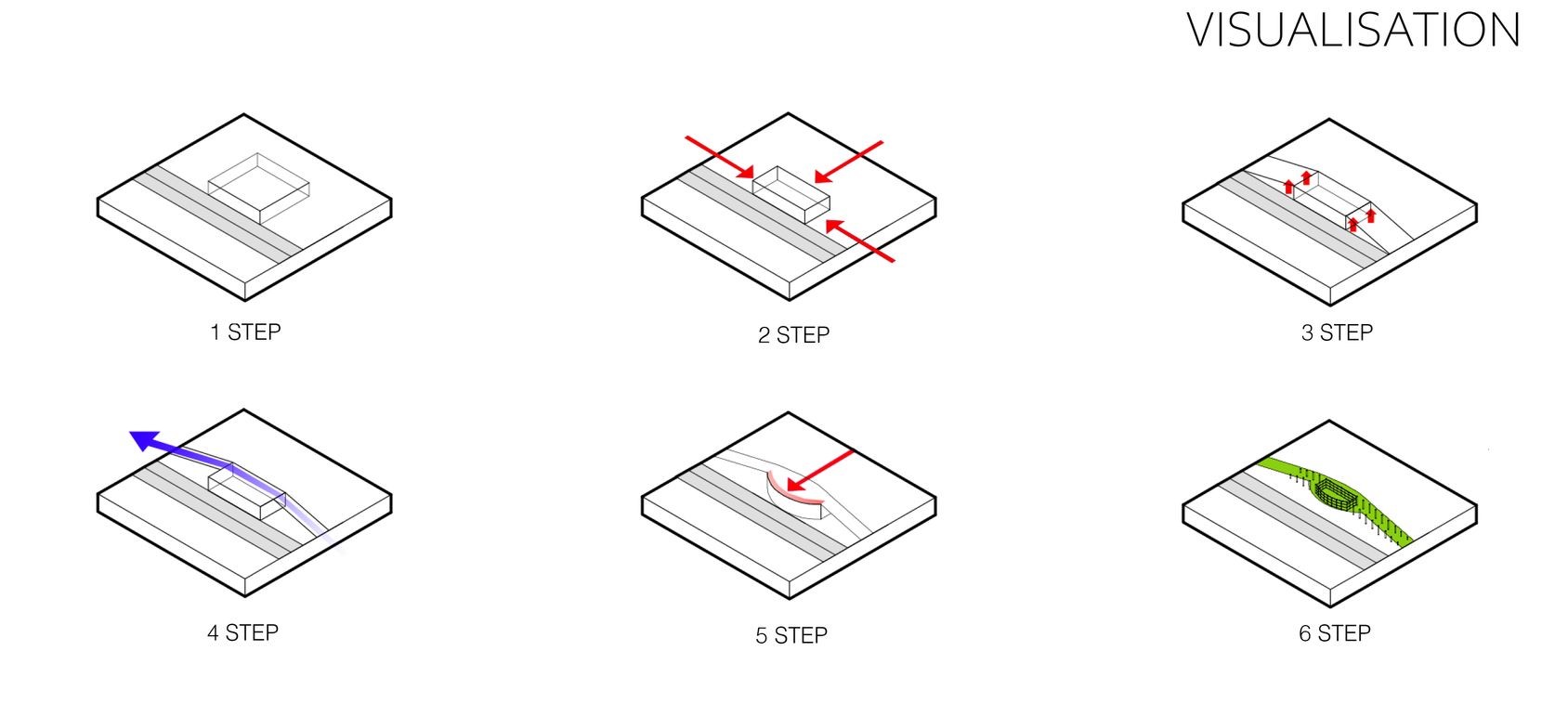 VISUALISATION

1 STEP

2 STEP

3 STEP

4 STEP

5 STEP

6 STEP