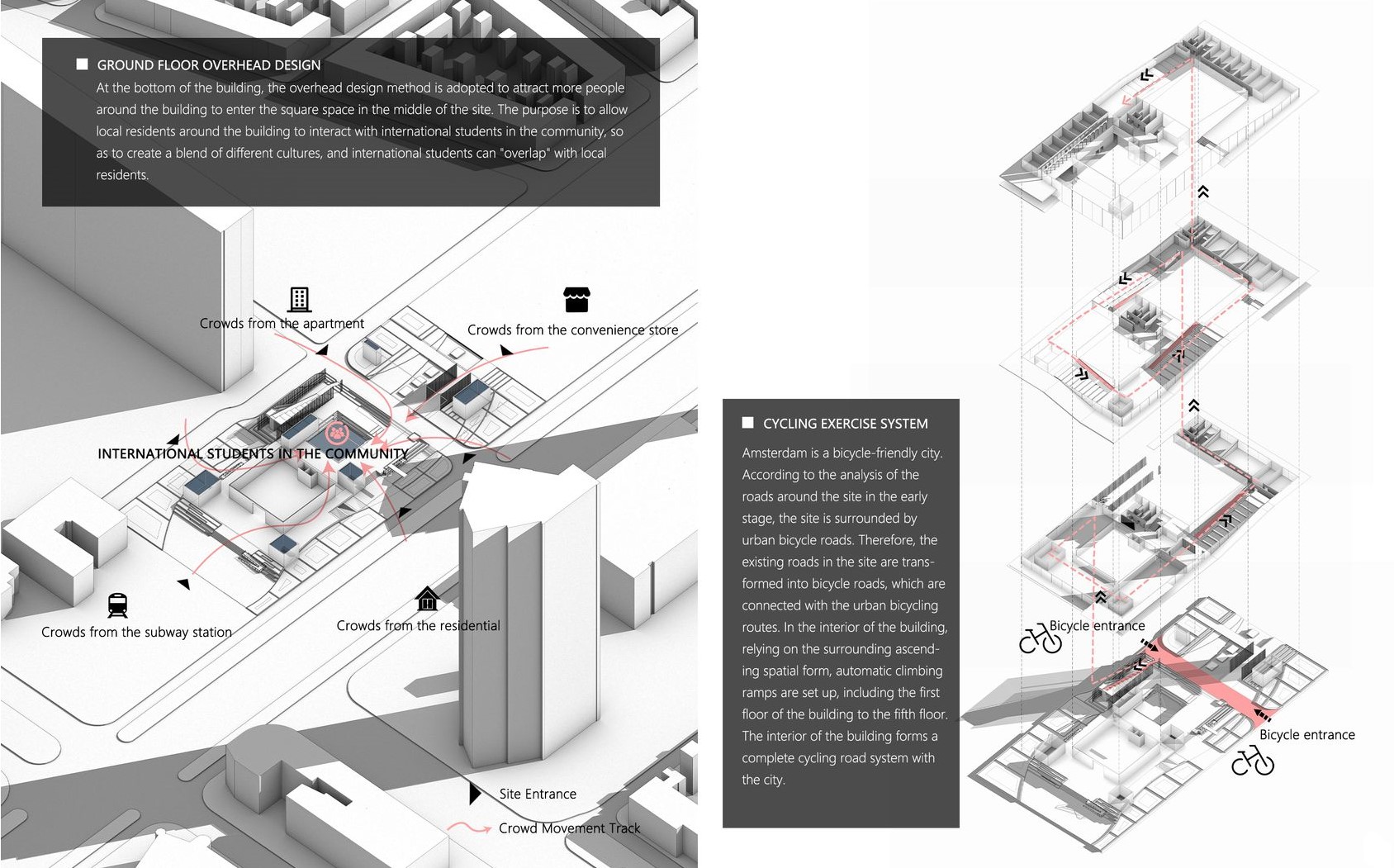 GROUND FLOOR OVERHEAD DESIGN

At the bottom of the building, the overhead design method is adopted to attract more people around the building to enter the square space in the middle of the site. The purpose is to allow local residents around the building to interact with international students in the community, so as to create a blend of different cultures, and international students can "overlap" with local residents.

Crowds from the apartment

Crowds from the convenience store

INTERNATIONAL STUDENTS IN THE COMMUNITY

Crowds from the subway station

Crowds from the residential

Site Entrance

Crowd Movement Track

CYCLING EXERCISE SYSTEM

Amsterdam is a bicycle-friendly city. According to the analysis of the roads around the site in the early stage, the site is surrounded by urban bicycle roads. Therefore, the existing roads in the site are transformed into bicycle roads, which are connected with the urban bicycling routes. In the interior of the building, relying on the surrounding ascending spatial form, automatic climbing ramps are set up, including the first floor of the building to the fifth floor. The interior of the building forms a complete cycling road system with the city.

Bicycle entrance

Bicycle entrance