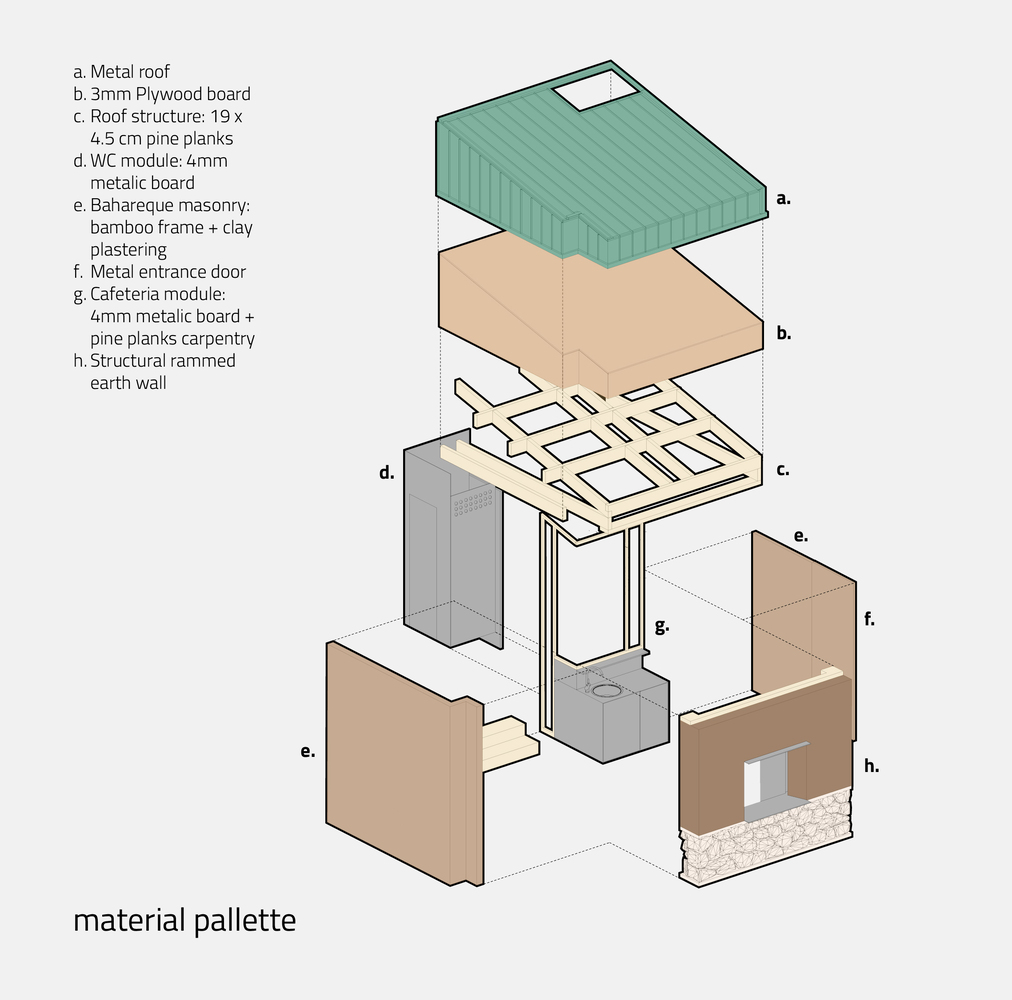 a. Metal roof
b. 3mm Plywood board
c. Roof structure: 19 x 4.5 cm pine planks
d. WC module: 4mm metalic board
e. Bahareque masonry: bamboo frame + clay plastering
f. Metal entrance door
g. Cafeteria module: 4mm metalic board + pine planks carpentry
h. Structural rammed earth wall

a.

b.

c.

d.

e.

f.

g.

e.

h.

material pallette