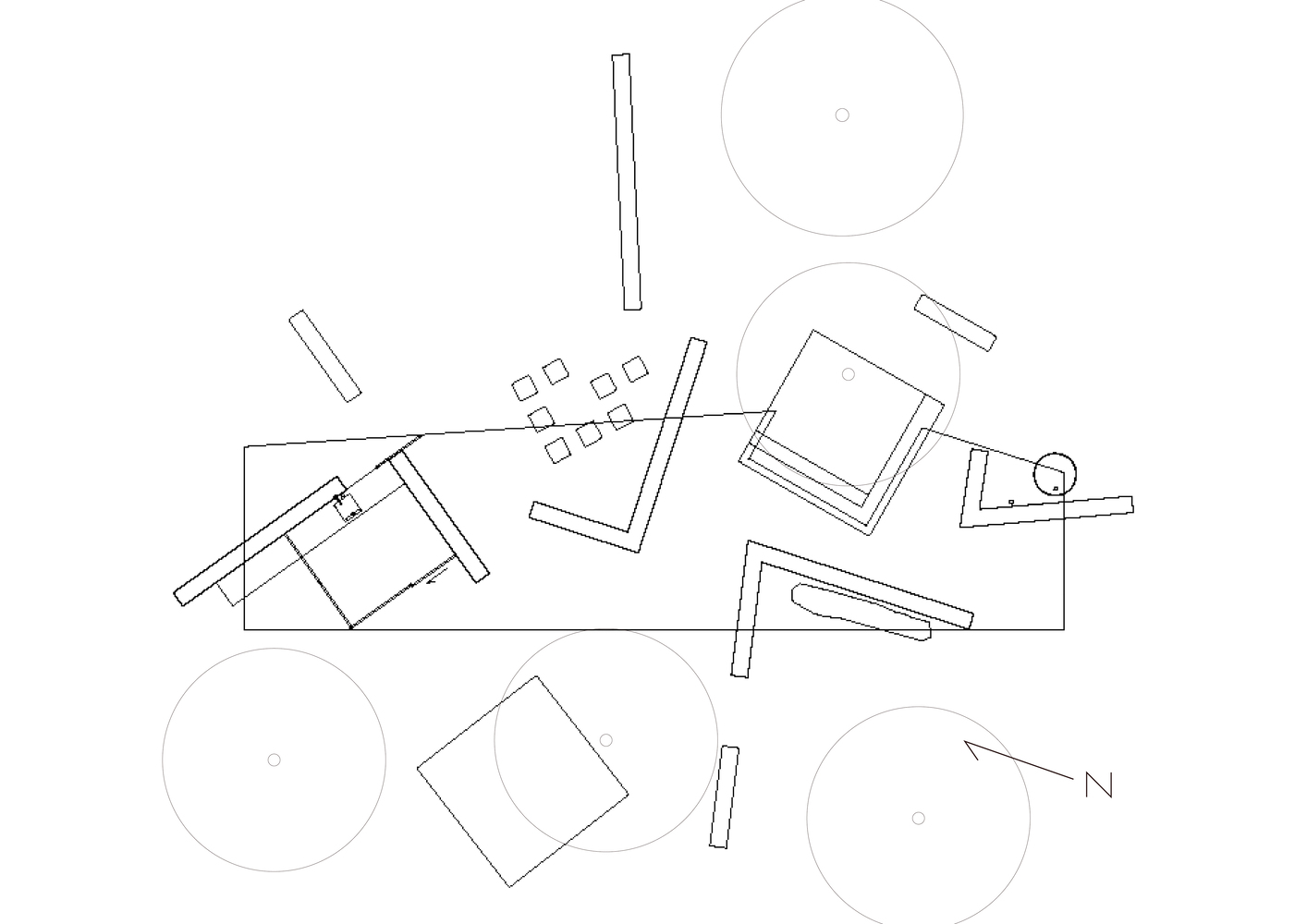 N