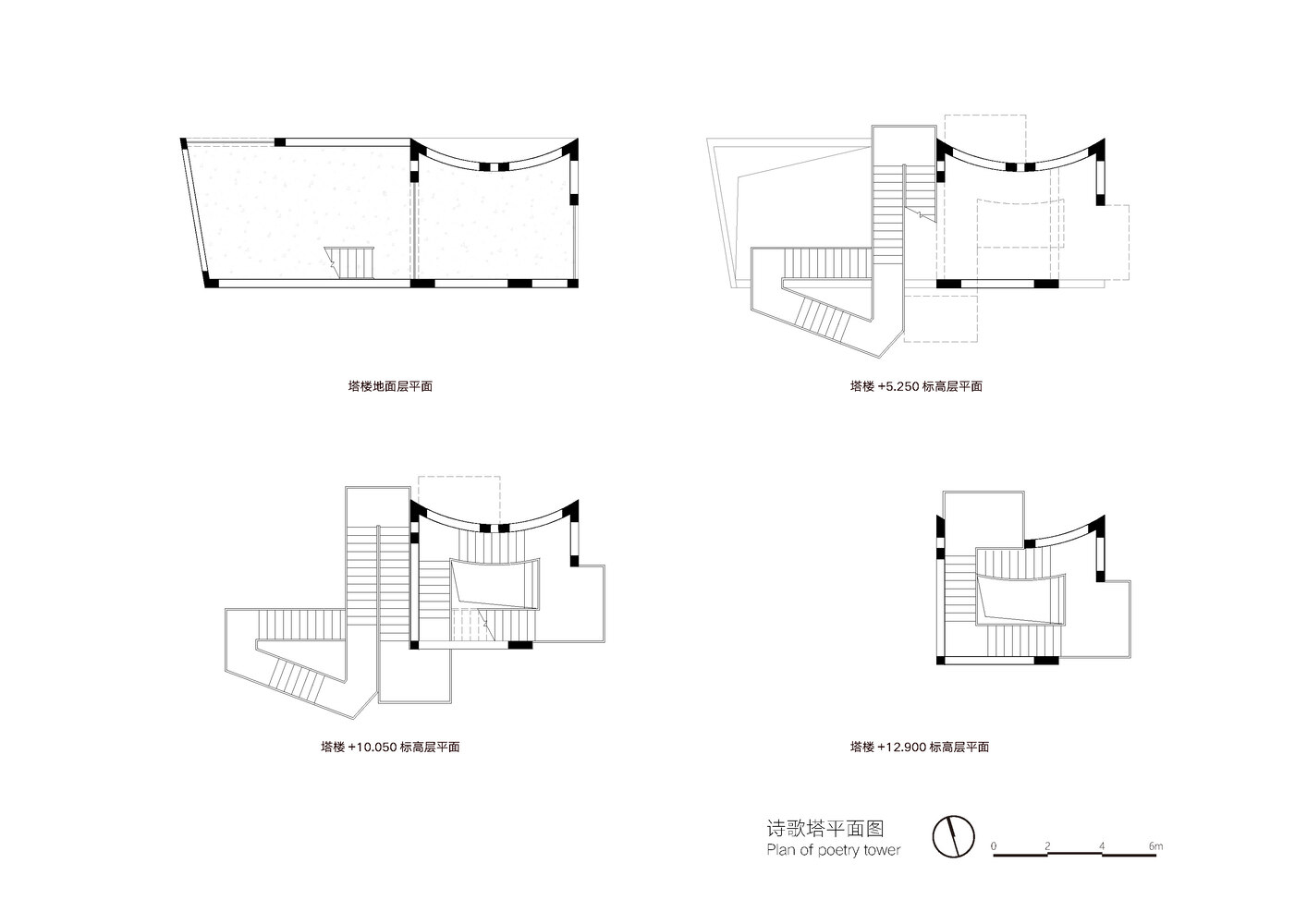 塔楼地面层平面

塔楼 +5.250 标高层平面

塔楼 +10.050 标高层平面

塔楼 +12.900 标高层平面

诗歌塔平面图
Plan of poetry tower

0 2 4 6m