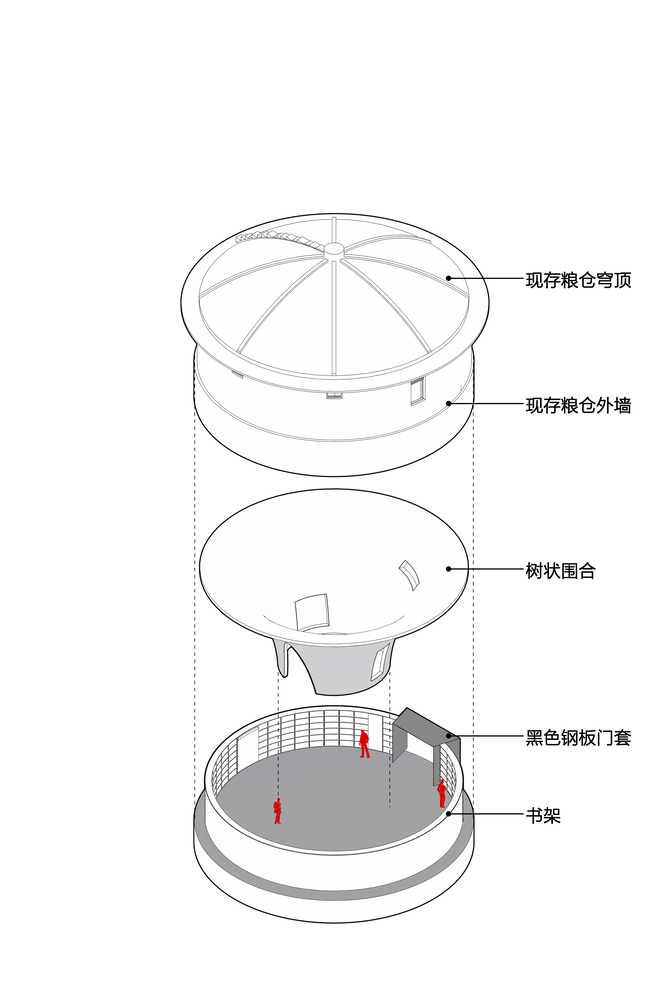 现存粮仓穹顶

现存粮仓外墙

树状围合

黑色钢板门套

书架